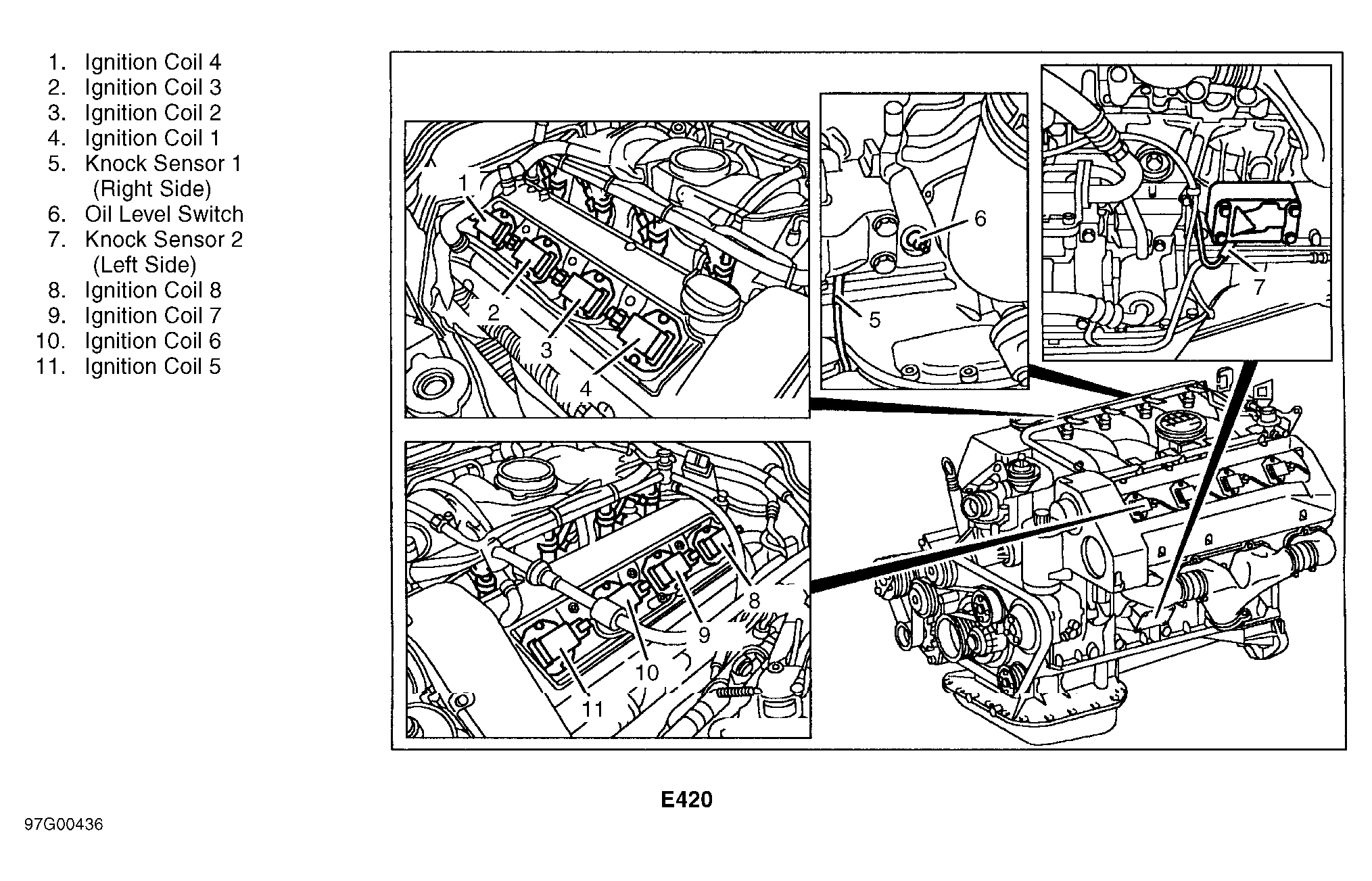 1. Ignition Coil 4
2. Ignition Coil 3
3. Ignition Coil 2
4. Ignition Coil 1
5. Knock Sensor 1 (Right Side)
6. Oil Level Switch
7. Knock Sensor 2 (Left Side)
8. Ignition Coil 8
9. Ignition Coil 7
10. Ignition Coil 6
11. Ignition Coil 5

1
2
3
4
6
5
7
8
9
10
11

E420

97G00436