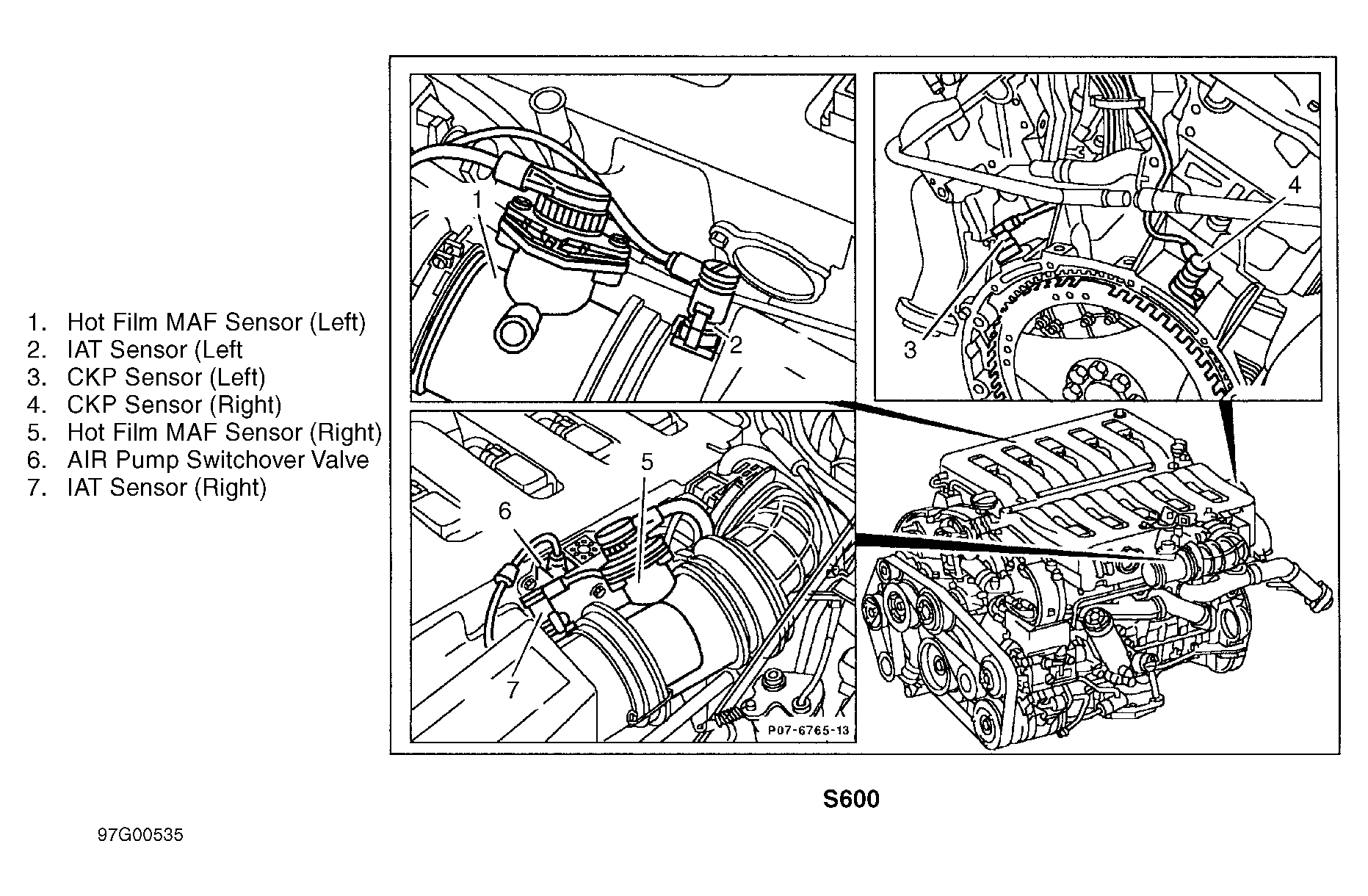 1. Hot Film MAF Sensor (Left)
2. IAT Sensor (Left
3. CKP Sensor (Left)
4. CKP Sensor (Right)
5. Hot Film MAF Sensor (Right)
6. AIR Pump Switchover Valve
7. IAT Sensor (Right)

1
2
4
3
5
6
7
P07-6765-13

S600

97G00535