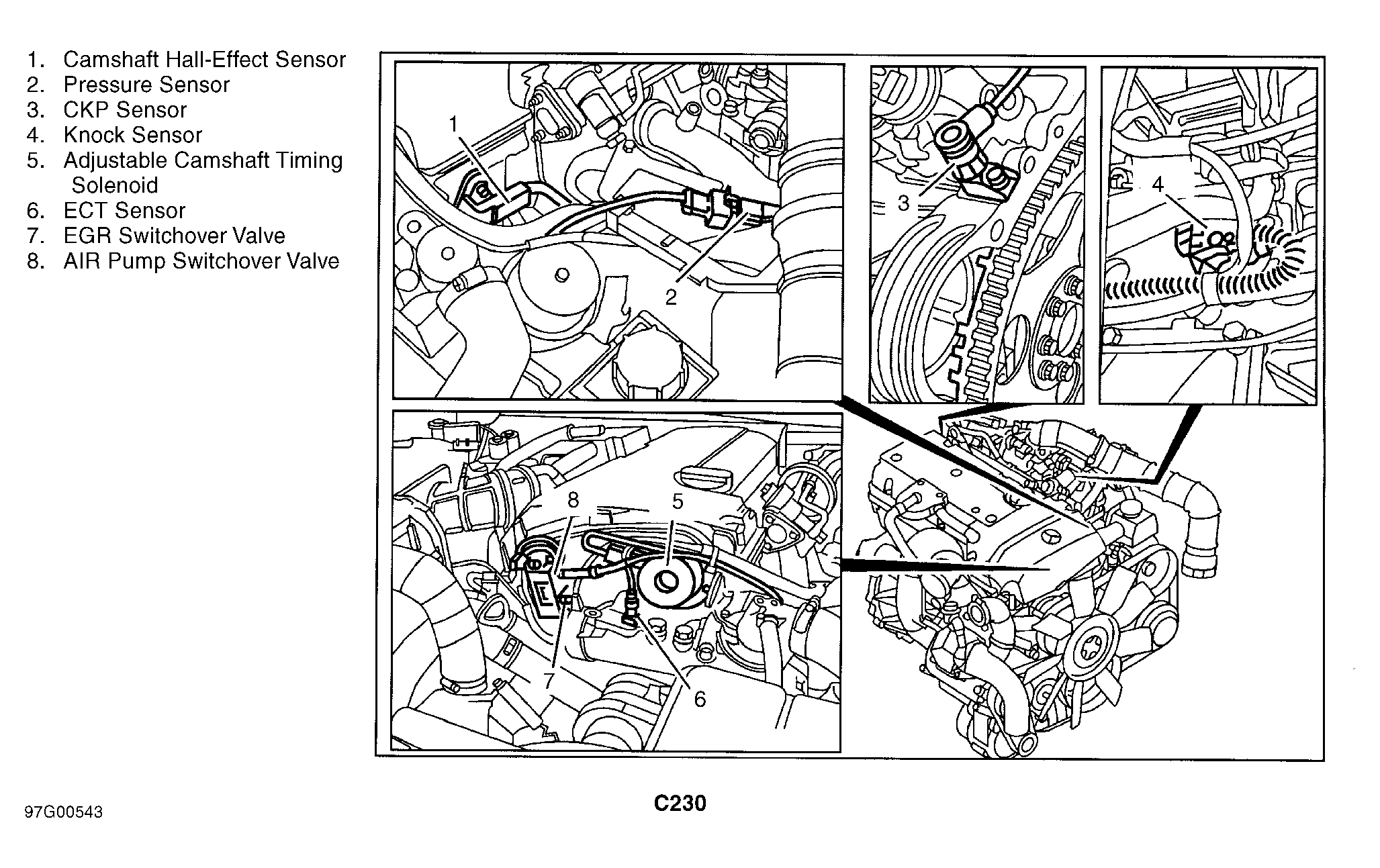 1. Camshaft Hall-Effect Sensor
2. Pressure Sensor
3. CKP Sensor
4. Knock Sensor
5. Adjustable Camshaft Timing Solenoid
6. ECT Sensor
7. EGR Switchover Valve
8. AIR Pump Switchover Valve

1

2

3

4

8

5

7

6

97G00543

C230