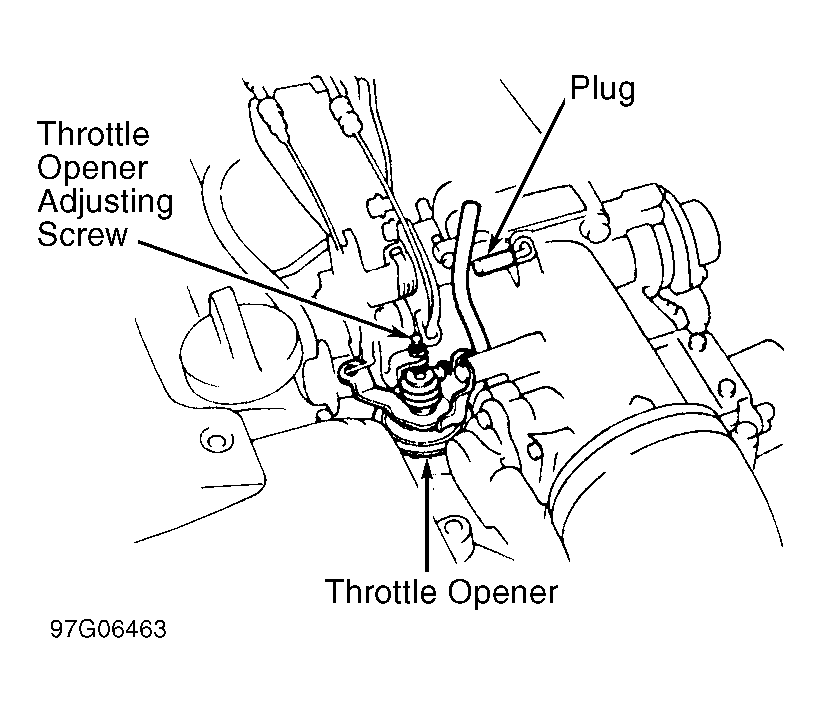 Plug

Throttle Opener Adjusting Screw

Throttle Opener

97G06463