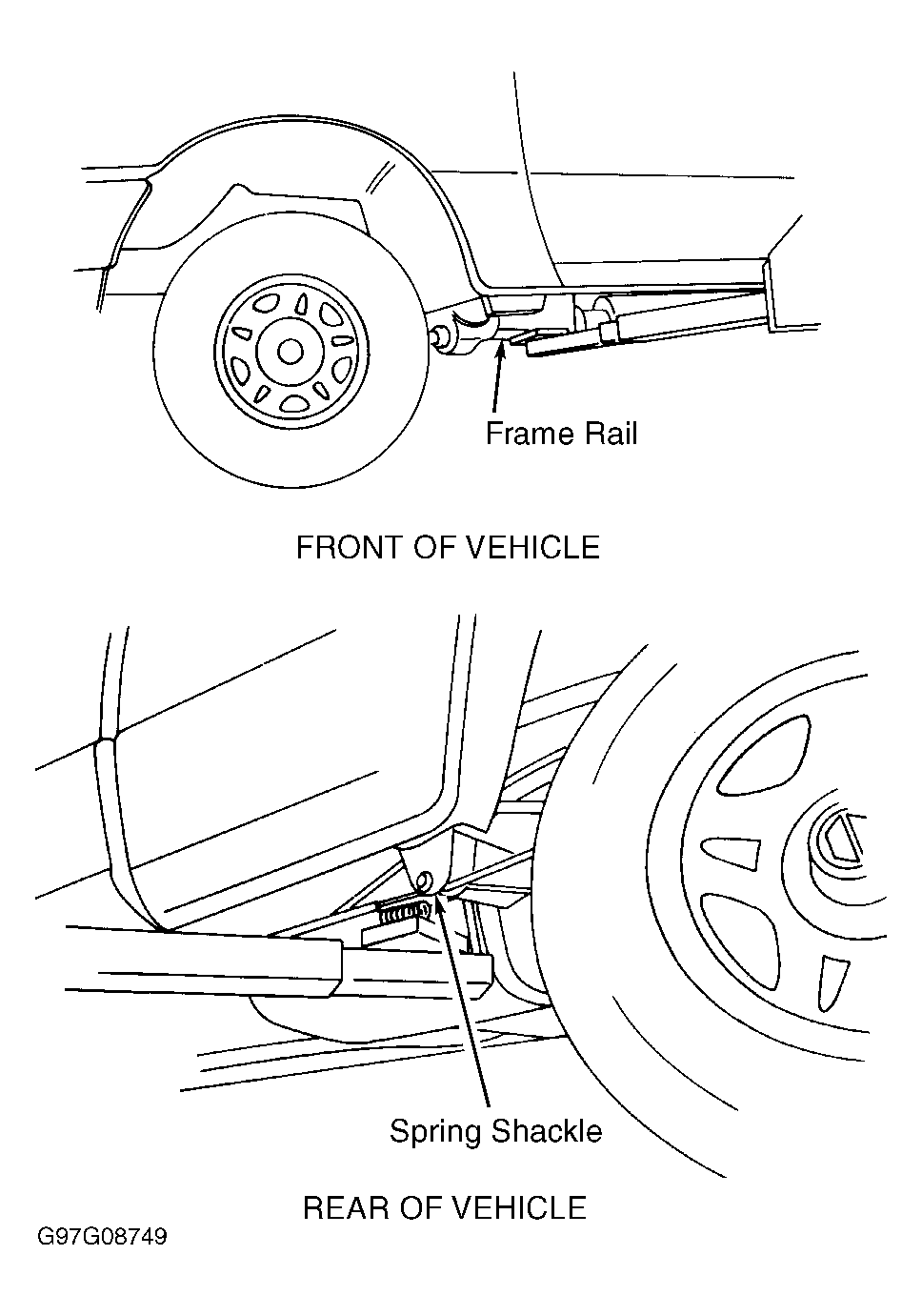 Frame Rail

FRONT OF VEHICLE

Spring Shackle

REAR OF VEHICLE

G97G08749