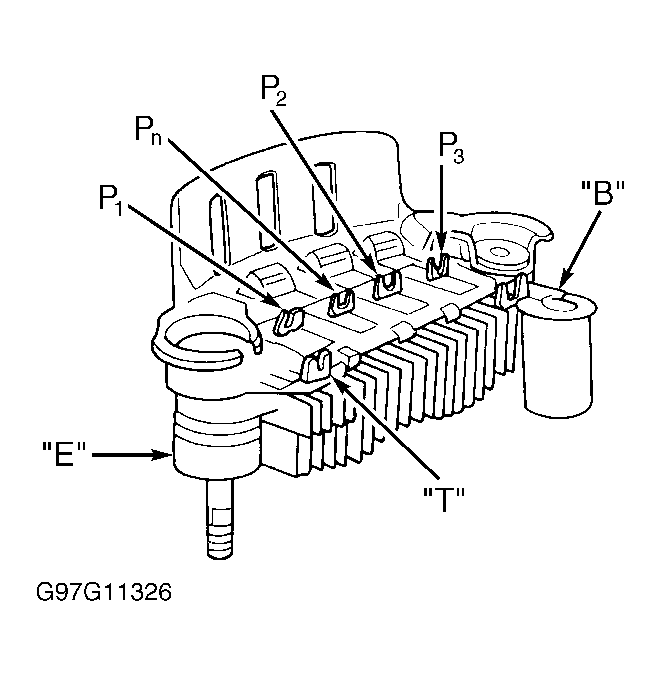 $P_2$
$P_n$
$P_3$
$P_1$
"B"
"E"
"T"
G97G11326