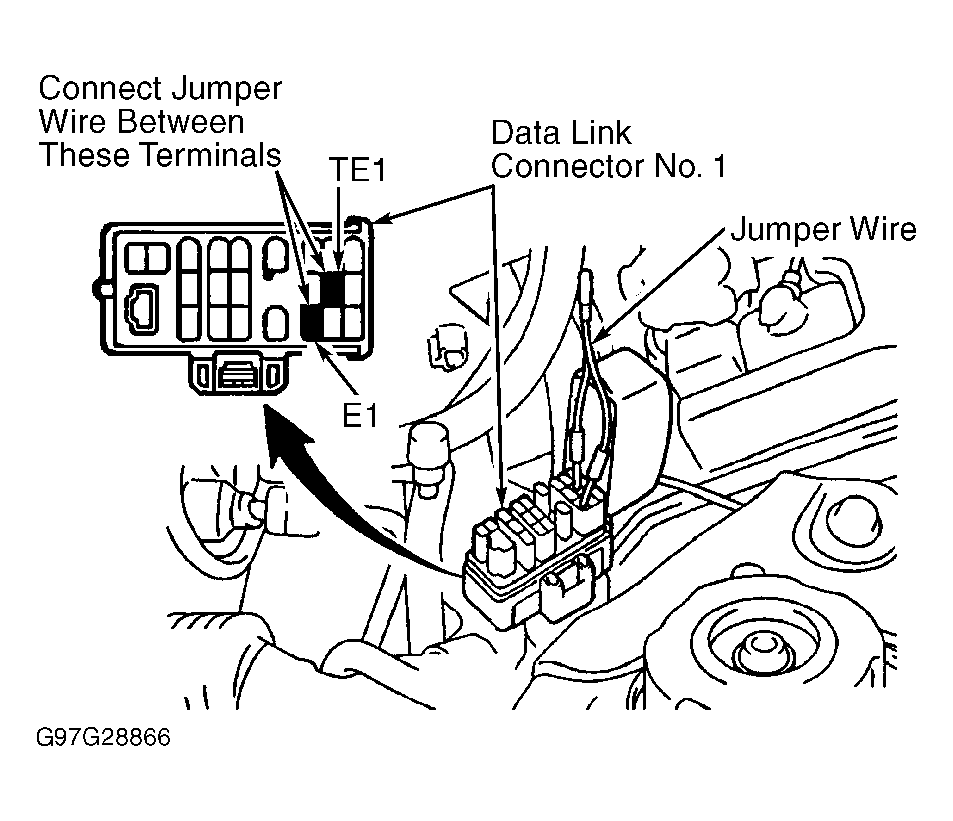 Connect Jumper Wire Between These Terminals

TE1

Data Link Connector No. 1

Jumper Wire

E1

G97G28866