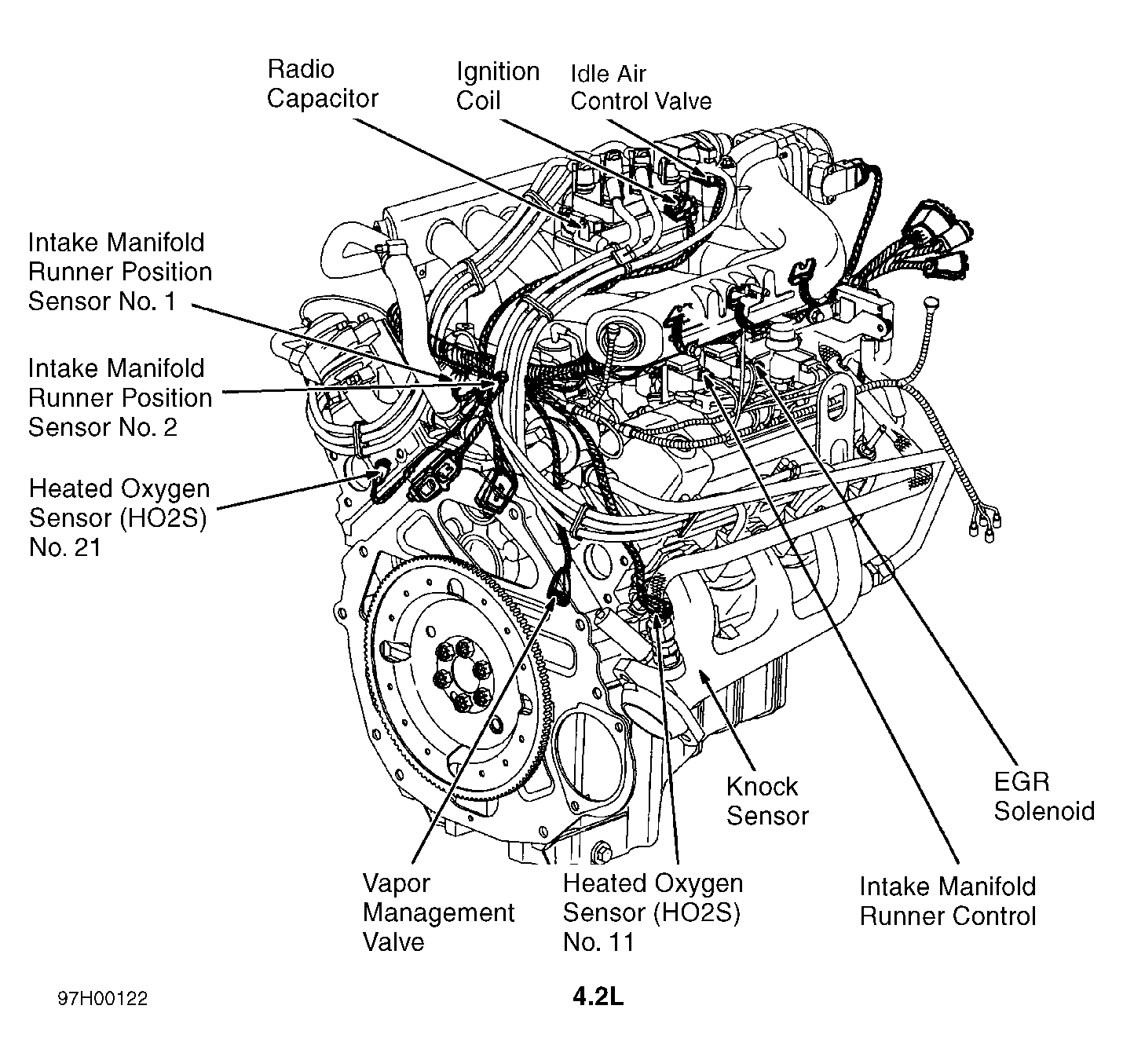 Radio Capacitor

Ignition Coil

Idle Air Control Valve

Intake Manifold Runner Position Sensor No. 1

Intake Manifold Runner Position Sensor No. 2

Heated Oxygen Sensor (HO2S) No. 21

Knock Sensor

EGR Solenoid

Vapor Management Valve

Heated Oxygen Sensor (HO2S) No. 11

Intake Manifold Runner Control

97H00122

4.2L