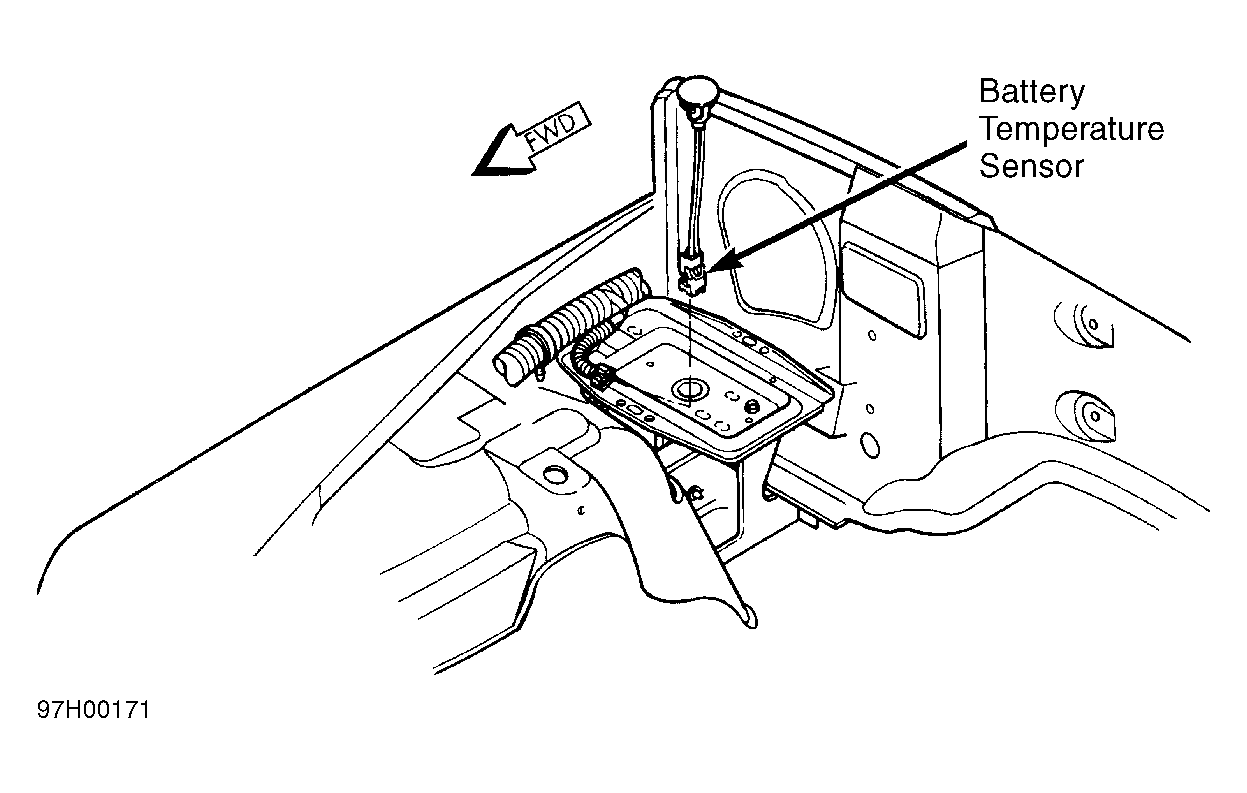 FWD

Battery Temperature Sensor

97H00171