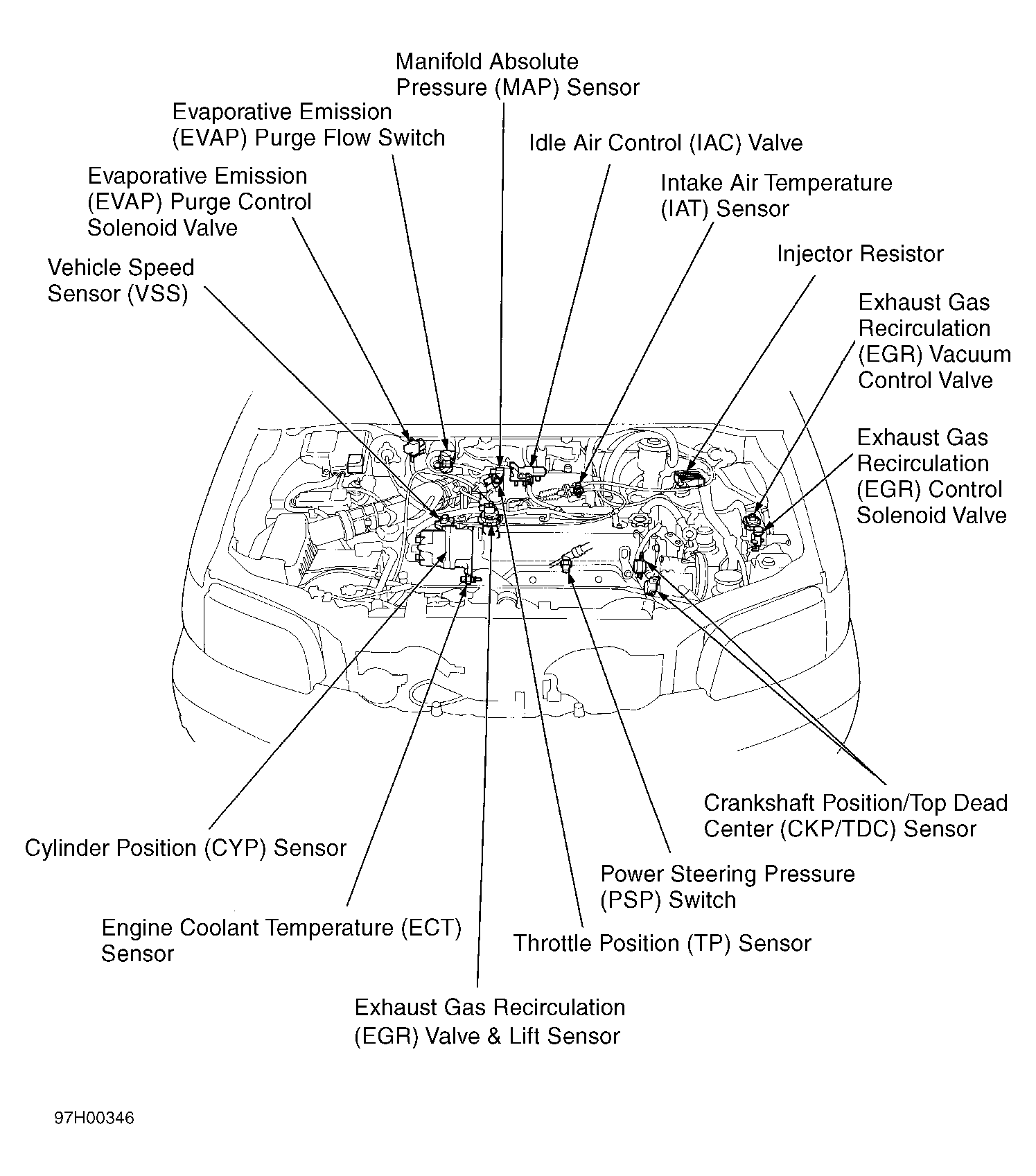 Manifold Absolute Pressure (MAP) Sensor

Evaporative Emission (EVAP) Purge Flow Switch

Idle Air Control (IAC) Valve

Evaporative Emission (EVAP) Purge Control Solenoid Valve

Intake Air Temperature (IAT) Sensor

Injector Resistor

Vehicle Speed Sensor (VSS)

Exhaust Gas Recirculation (EGR) Vacuum Control Valve

Exhaust Gas Recirculation (EGR) Control Solenoid Valve

Crankshaft Position/Top Dead Center (CKP/TDC) Sensor

Cylinder Position (CYP) Sensor

Power Steering Pressure (PSP) Switch

Engine Coolant Temperature (ECT) Sensor

Throttle Position (TP) Sensor

Exhaust Gas Recirculation (EGR) Valve & Lift Sensor

97H00346