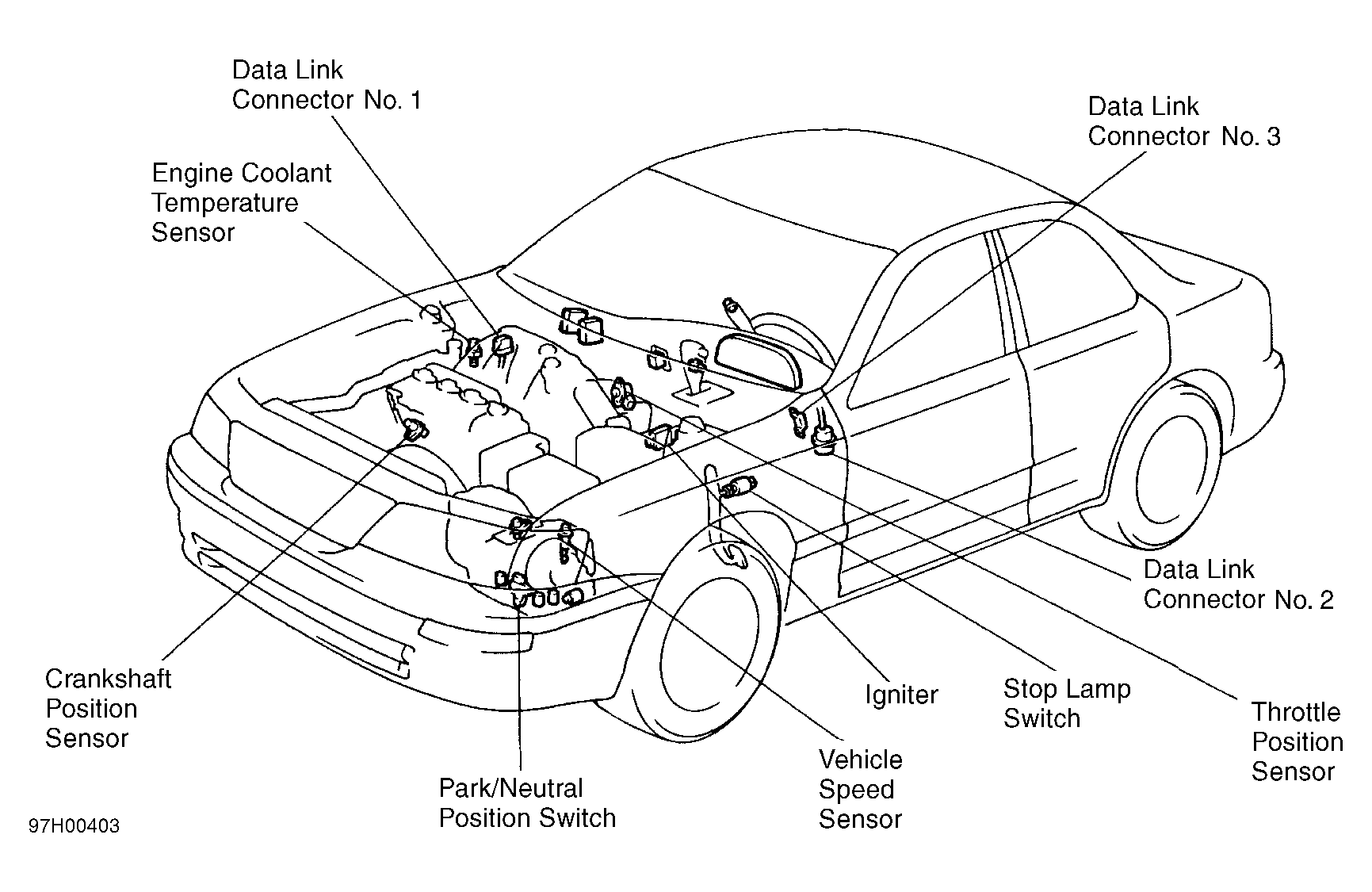 Data Link Connector No. 1

Data Link Connector No. 3

Engine Coolant Temperature Sensor

Data Link Connector No. 2

Crankshaft Position Sensor

Igniter

Stop Lamp Switch

Throttle Position Sensor

Vehicle Speed Sensor

Park/Neutral Position Switch

97H00403