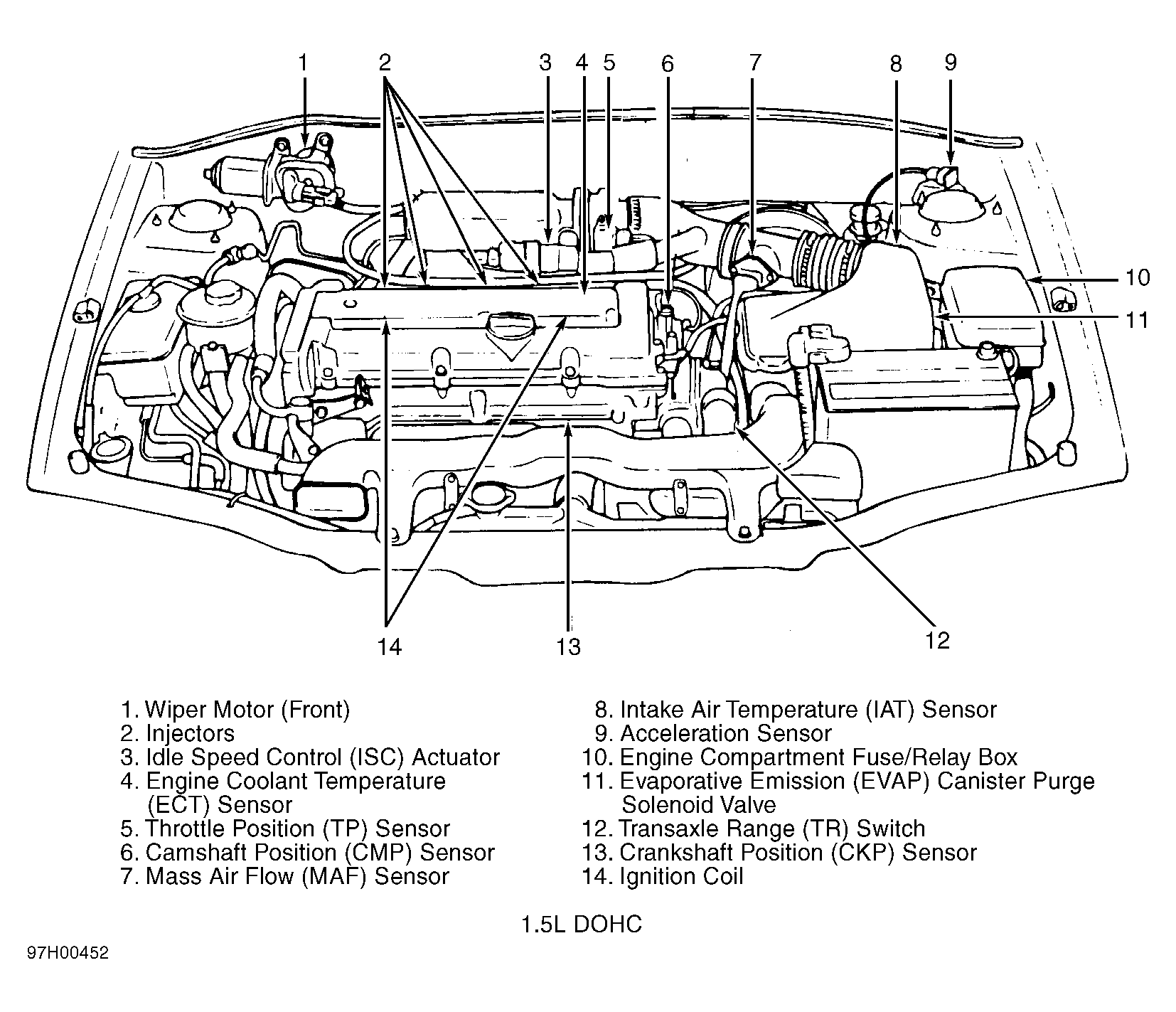 1 2 3 4 5 6 7 8 9

10

11

14 13 12

1. Wiper Motor (Front)
2. Injectors
3. Idle Speed Control (ISC) Actuator
4. Engine Coolant Temperature (ECT) Sensor
5. Throttle Position (TP) Sensor
6. Camshaft Position (CMP) Sensor
7. Mass Air Flow (MAF) Sensor

8. Intake Air Temperature (IAT) Sensor
9. Acceleration Sensor
10. Engine Compartment Fuse/Relay Box
11. Evaporative Emission (EVAP) Canister Purge Solenoid Valve
12. Transaxle Range (TR) Switch
13. Crankshaft Position (CKP) Sensor
14. Ignition Coil

1.5L DOHC

97H00452