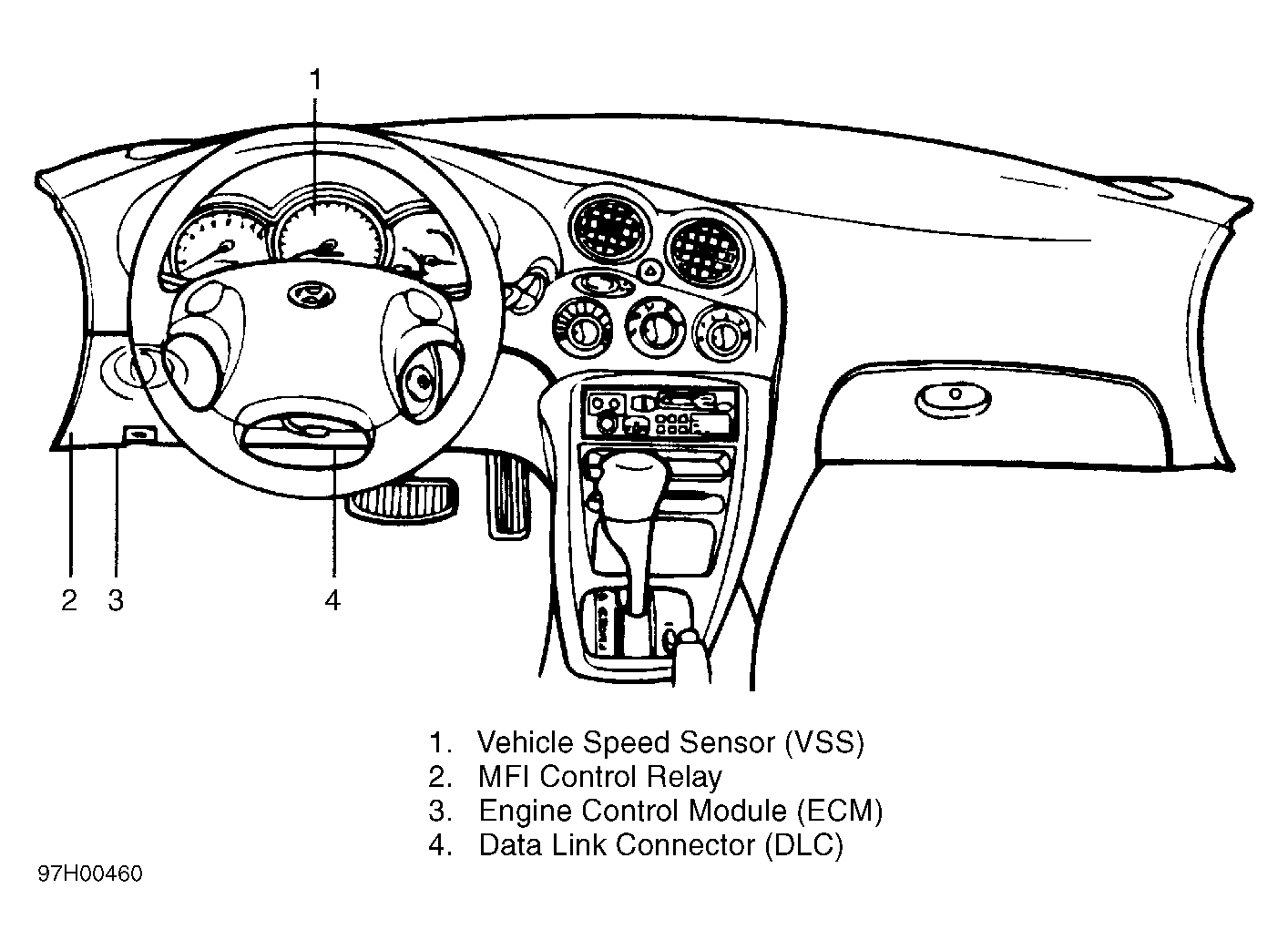 1

2 3

4

1. Vehicle Speed Sensor (VSS)
2. MFI Control Relay
3. Engine Control Module (ECM)
4. Data Link Connector (DLC)

97H00460