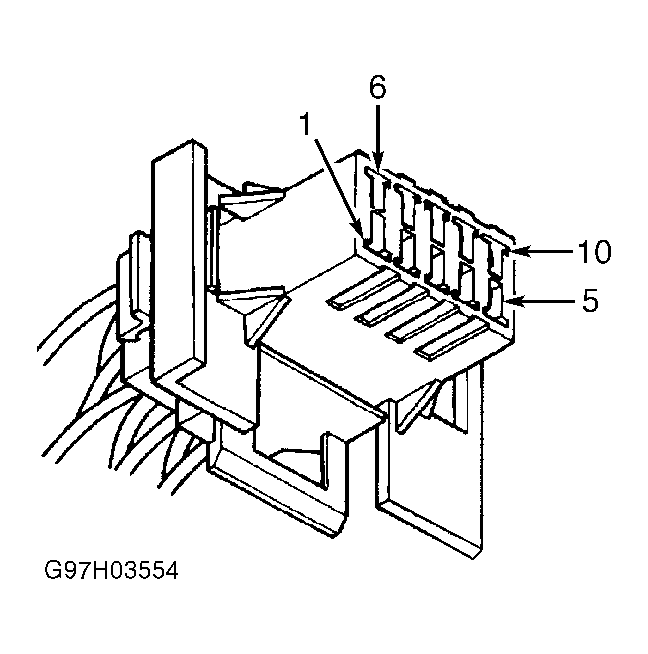 6
1
10
5
G97H03554