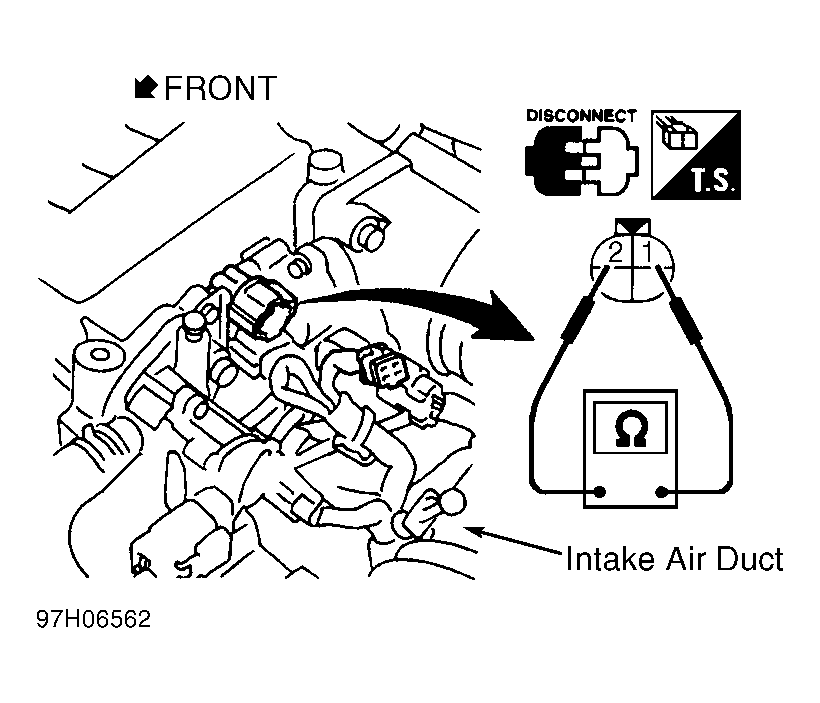 FRONT

DISCONNECT

T.S.

2 1

Ω

Intake Air Duct

97H06562