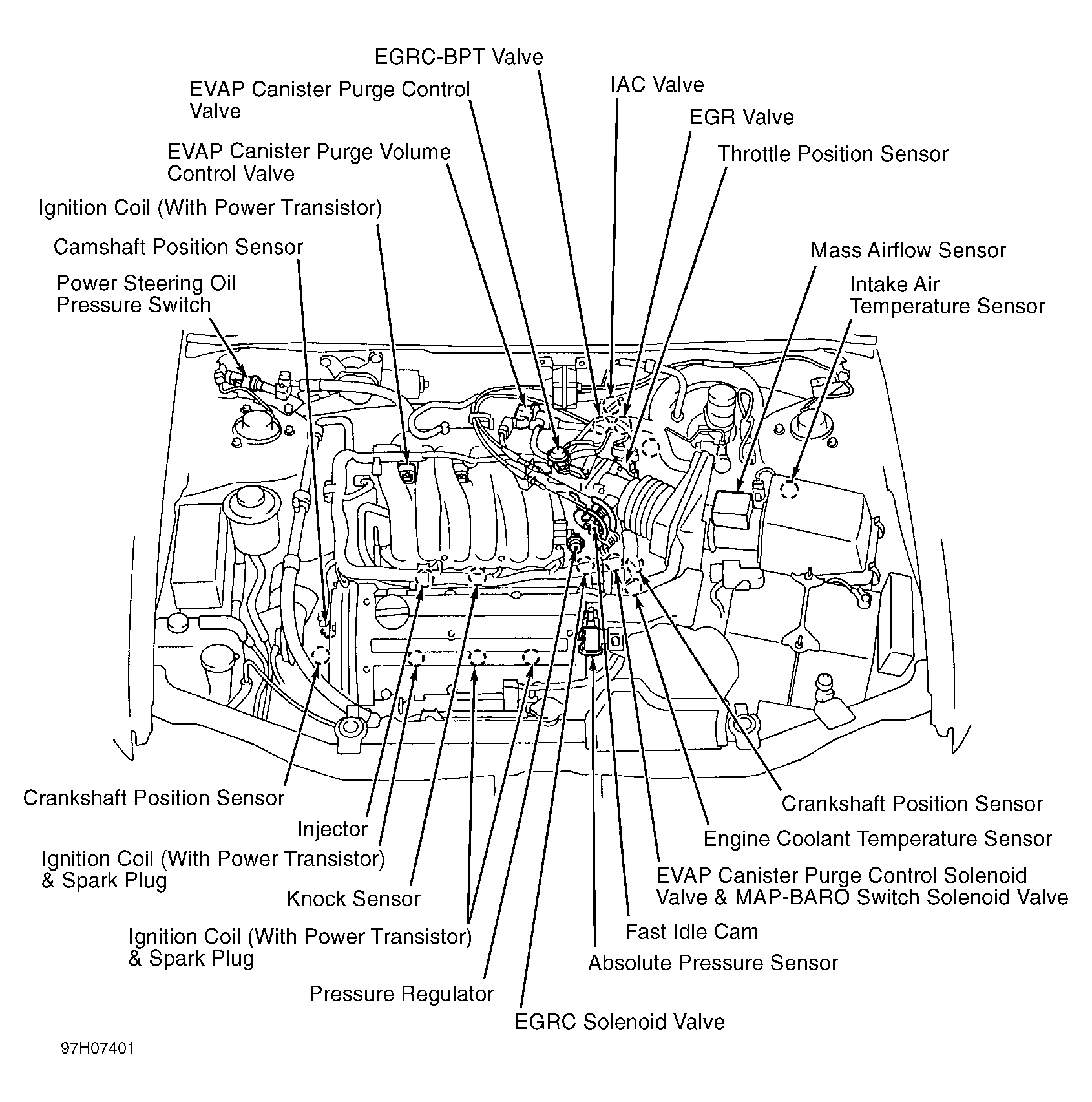 EGRC-BPT Valve

EVAP Canister Purge Control Valve

IAC Valve

EGR Valve

EVAP Canister Purge Volume Control Valve

Throttle Position Sensor

Ignition Coil (With Power Transistor)

Camshaft Position Sensor

Mass Airflow Sensor

Power Steering Oil Pressure Switch

Intake Air Temperature Sensor

Crankshaft Position Sensor

Crankshaft Position Sensor

Injector

Engine Coolant Temperature Sensor

Ignition Coil (With Power Transistor) & Spark Plug

EVAP Canister Purge Control Solenoid Valve & MAP-BARO Switch Solenoid Valve

Knock Sensor

Fast Idle Cam

Ignition Coil (With Power Transistor) & Spark Plug

Absolute Pressure Sensor

Pressure Regulator

EGRC Solenoid Valve

97H07401