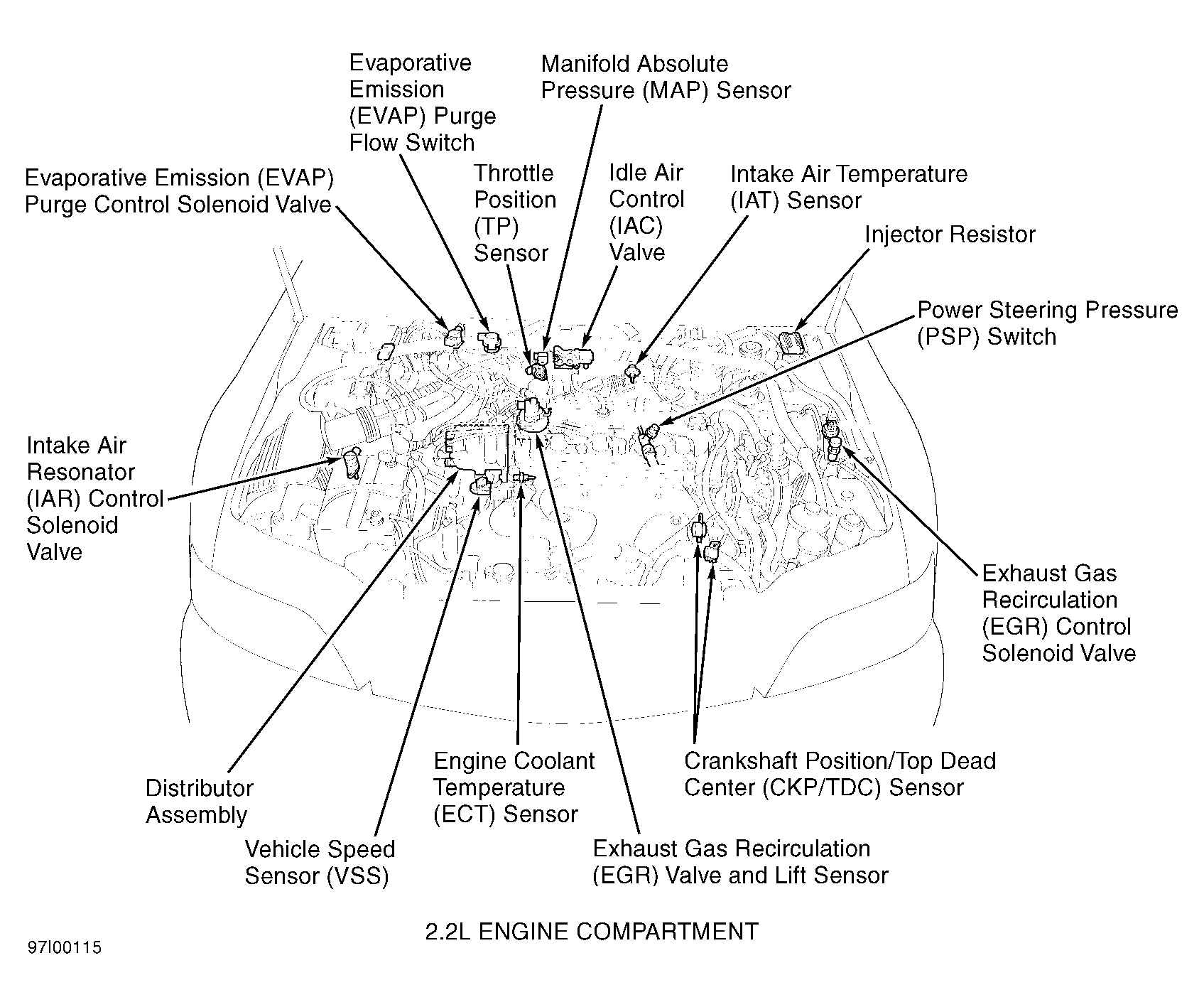 Evaporative Emission (EVAP) Purge Flow Switch

Manifold Absolute Pressure (MAP) Sensor

Evaporative Emission (EVAP) Purge Control Solenoid Valve

Throttle Position (TP) Sensor

Idle Air Control (IAC) Valve

Intake Air Temperature (IAT) Sensor

Injector Resistor

Power Steering Pressure (PSP) Switch

Intake Air Resonator (IAR) Control Solenoid Valve

Exhaust Gas Recirculation (EGR) Control Solenoid Valve

Distributor Assembly

Engine Coolant Temperature (ECT) Sensor

Crankshaft Position/Top Dead Center (CKP/TDC) Sensor

Vehicle Speed Sensor (VSS)

Exhaust Gas Recirculation (EGR) Valve and Lift Sensor

2.2L ENGINE COMPARTMENT

97I00115