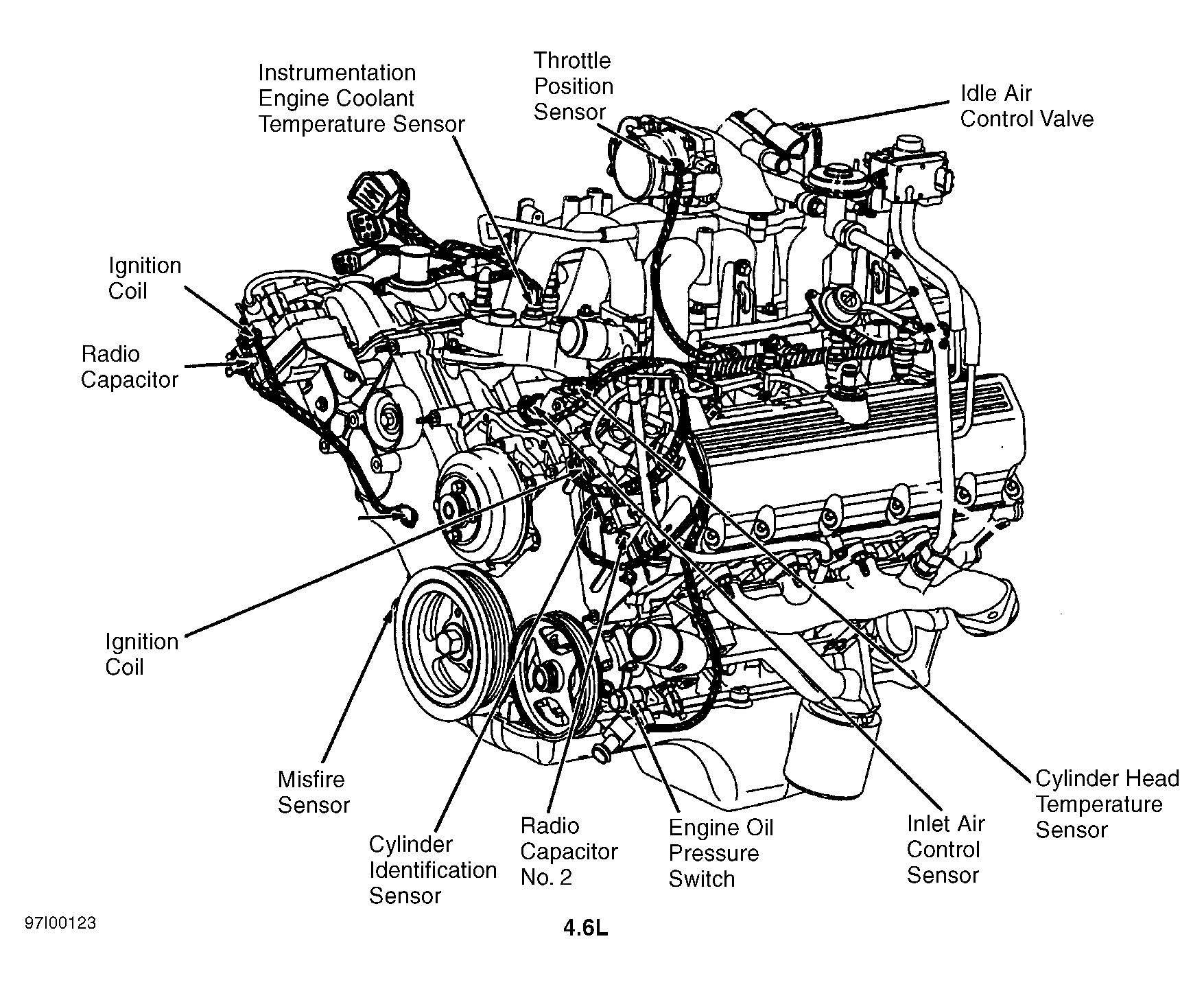 Instrumentation Engine Coolant Temperature Sensor

Throttle Position Sensor

Idle Air Control Valve

Ignition Coil

Radio Capacitor

Ignition Coil

Misfire Sensor

Cylinder Identification Sensor

Radio Capacitor No. 2

Engine Oil Pressure Switch

Inlet Air Control Sensor

Cylinder Head Temperature Sensor

97I00123

4.6L