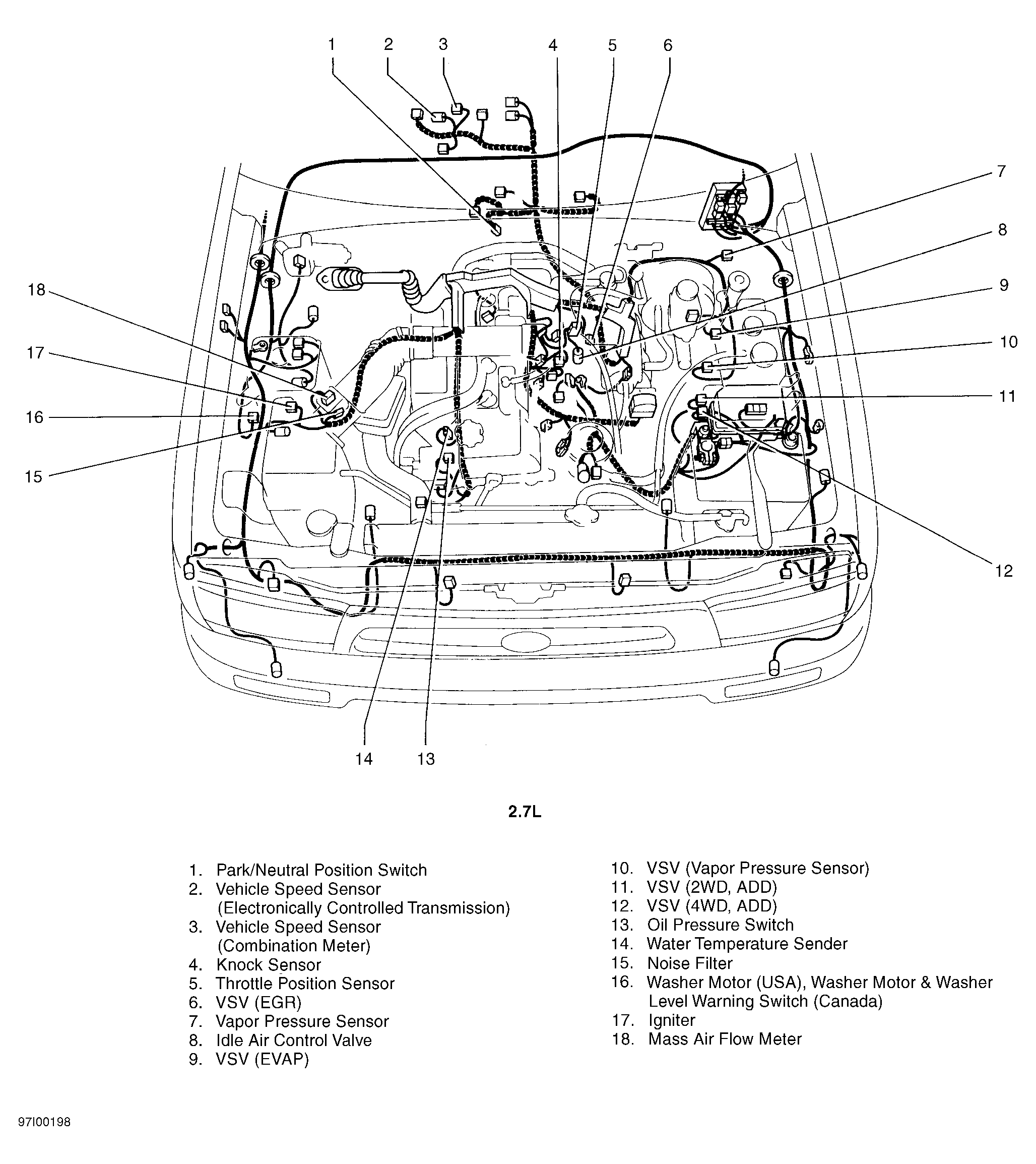 1 2 3 4 5 6

7

8

9

10

11

12

18

17

16

15

14 13

2.7L

1. Park/Neutral Position Switch
2. Vehicle Speed Sensor (Electronically Controlled Transmission)
3. Vehicle Speed Sensor (Combination Meter)
4. Knock Sensor
5. Throttle Position Sensor
6. VSV (EGR)
7. Vapor Pressure Sensor
8. Idle Air Control Valve
9. VSV (EVAP)

10. VSV (Vapor Pressure Sensor)
11. VSV (2WD, ADD)
12. VSV (4WD, ADD)
13. Oil Pressure Switch
14. Water Temperature Sender
15. Noise Filter
16. Washer Motor (USA), Washer Motor & Washer Level Warning Switch (Canada)
17. Igniter
18. Mass Air Flow Meter

97I00198