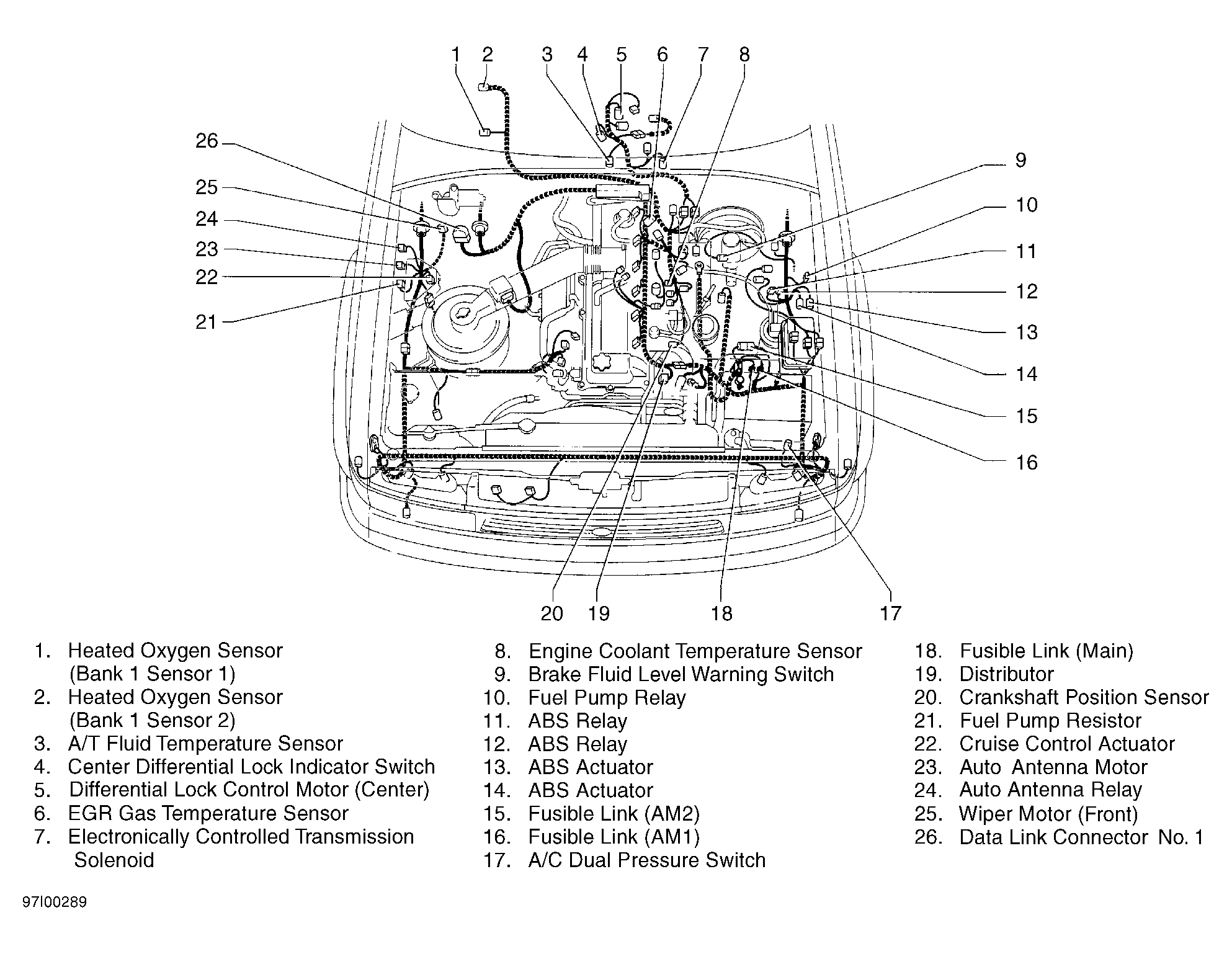 1 2 3 4 5 6 7 8

26
25
24
23
22
21

9
10
11
12
13
14
15
16

20 19 18 17

1. Heated Oxygen Sensor (Bank 1 Sensor 1)
2. Heated Oxygen Sensor (Bank 1 Sensor 2)
3. A/T Fluid Temperature Sensor
4. Center Differential Lock Indicator Switch
5. Differential Lock Control Motor (Center)
6. EGR Gas Temperature Sensor
7. Electronically Controlled Transmission Solenoid

8. Engine Coolant Temperature Sensor
9. Brake Fluid Level Warning Switch
10. Fuel Pump Relay
11. ABS Relay
12. ABS Relay
13. ABS Actuator
14. ABS Actuator
15. Fusible Link (AM2)
16. Fusible Link (AM1)
17. A/C Dual Pressure Switch

18. Fusible Link (Main)
19. Distributor
20. Crankshaft Position Sensor
21. Fuel Pump Resistor
22. Cruise Control Actuator
23. Auto Antenna Motor
24. Auto Antenna Relay
25. Wiper Motor (Front)
26. Data Link Connector No. 1

97I00289