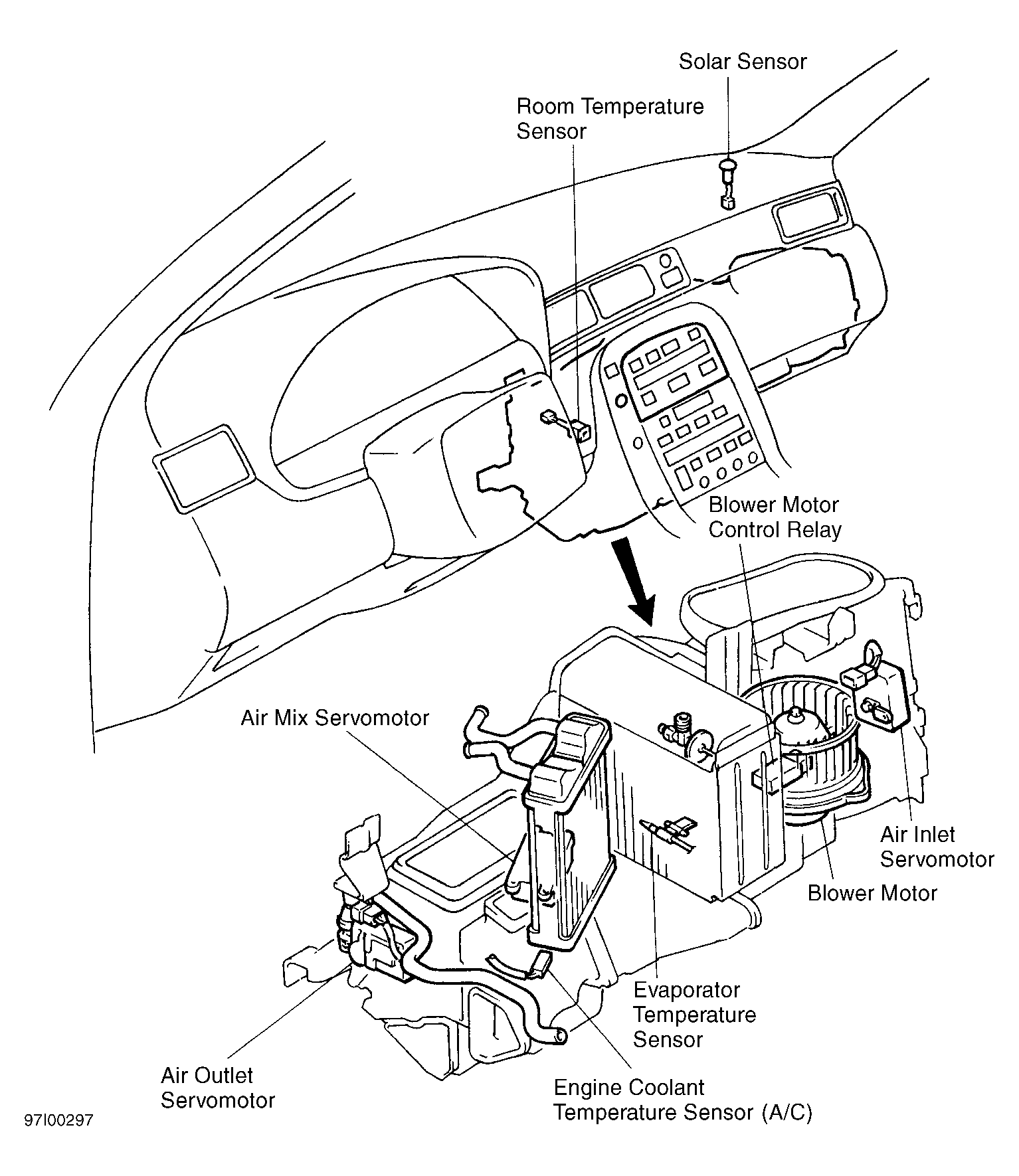 Solar Sensor

Room Temperature Sensor

Blower Motor Control Relay

Air Mix Servomotor

Air Inlet Servomotor

Blower Motor

Evaporator Temperature Sensor

Air Outlet Servomotor

Engine Coolant Temperature Sensor (A/C)

97I00297