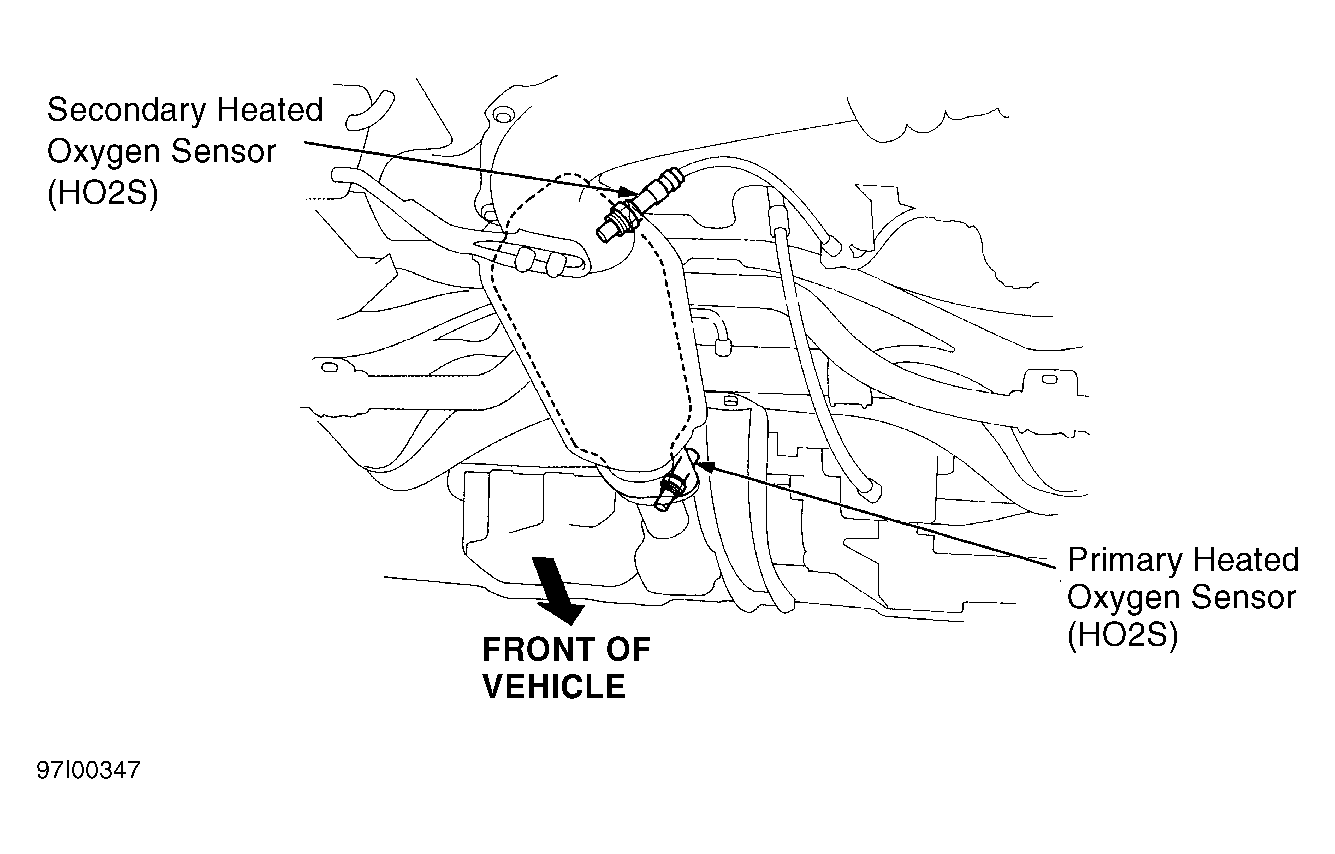 Secondary Heated Oxygen Sensor (HO2S)

Primary Heated Oxygen Sensor (HO2S)

FRONT OF VEHICLE

97I00347