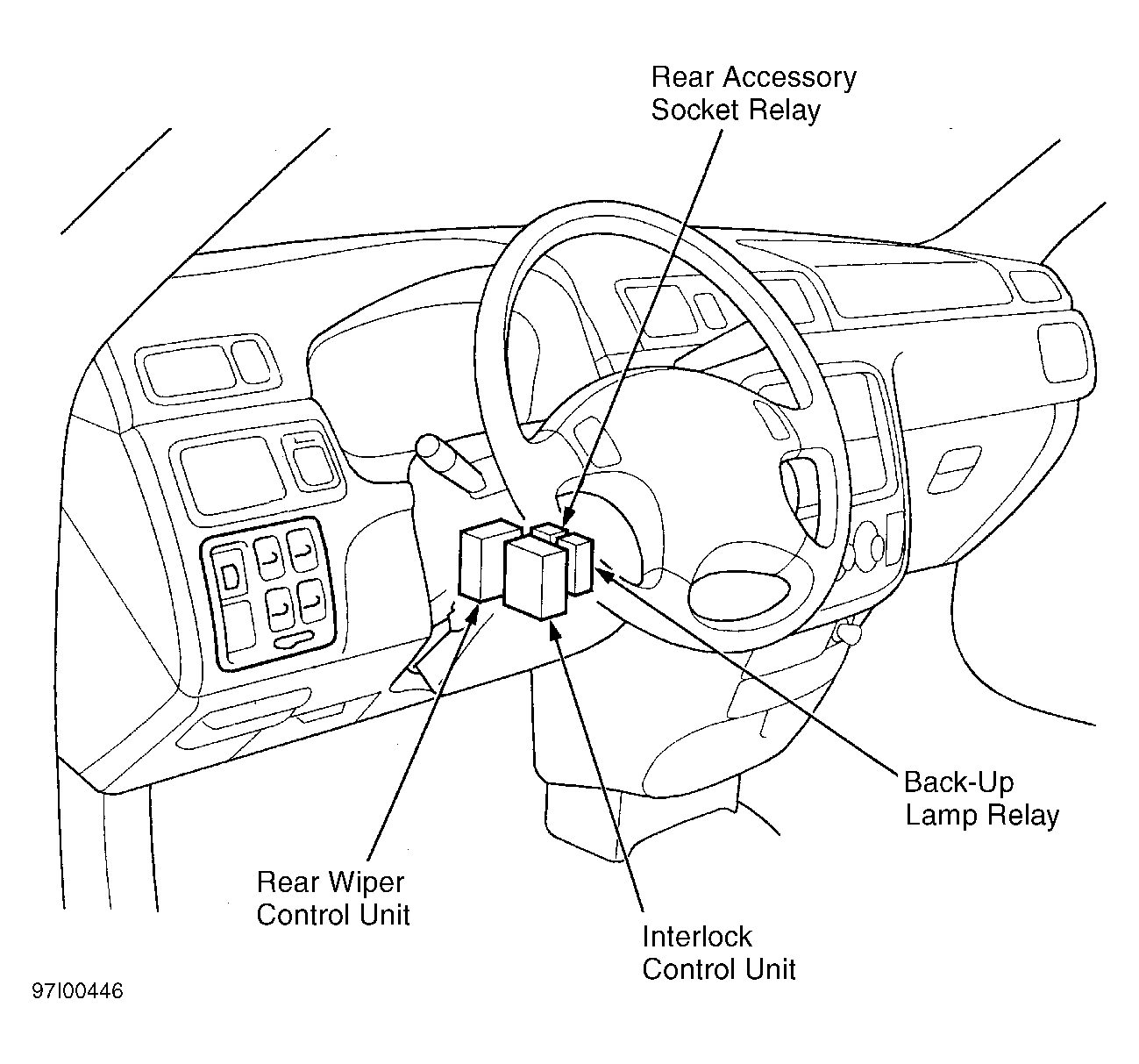 Rear Accessory Socket Relay

Back-Up Lamp Relay

Rear Wiper Control Unit

Interlock Control Unit

97I00446