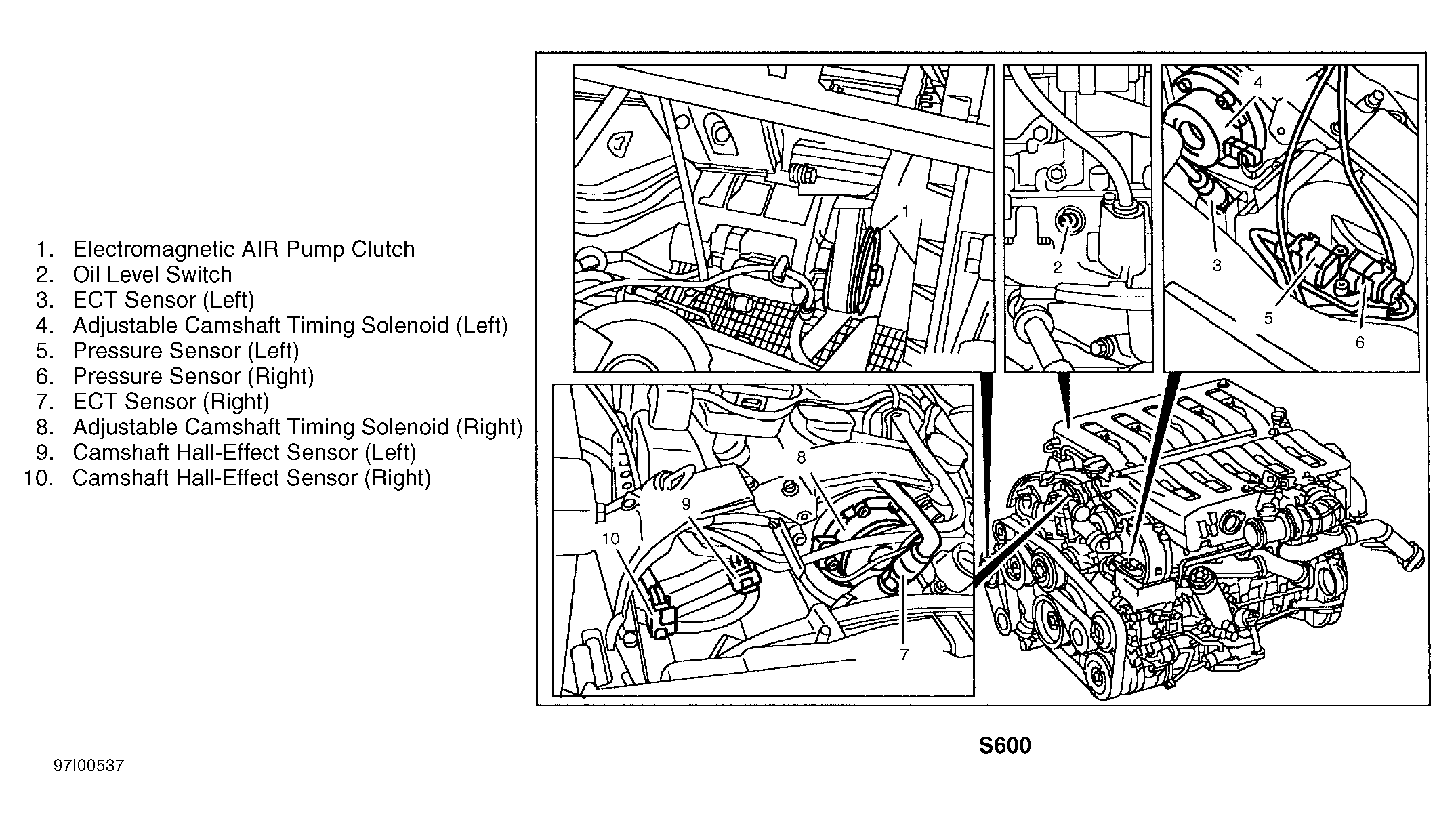 1. Electromagnetic AIR Pump Clutch
2. Oil Level Switch
3. ECT Sensor (Left)
4. Adjustable Camshaft Timing Solenoid (Left)
5. Pressure Sensor (Left)
6. Pressure Sensor (Right)
7. ECT Sensor (Right)
8. Adjustable Camshaft Timing Solenoid (Right)
9. Camshaft Hall-Effect Sensor (Left)
10. Camshaft Hall-Effect Sensor (Right)

1
2
4
3
5
6
8
9
10
7

S600

97I00537