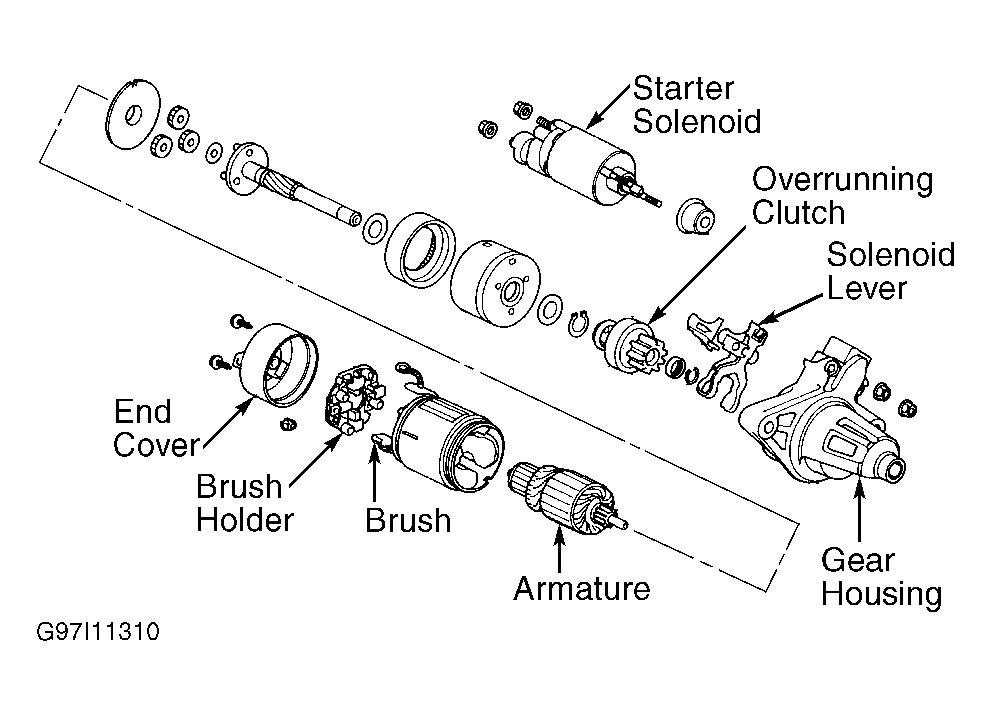 Starter Solenoid

Overrunning Clutch

Solenoid Lever

End Cover

Brush Holder

Brush

Armature

Gear Housing

G97I11310