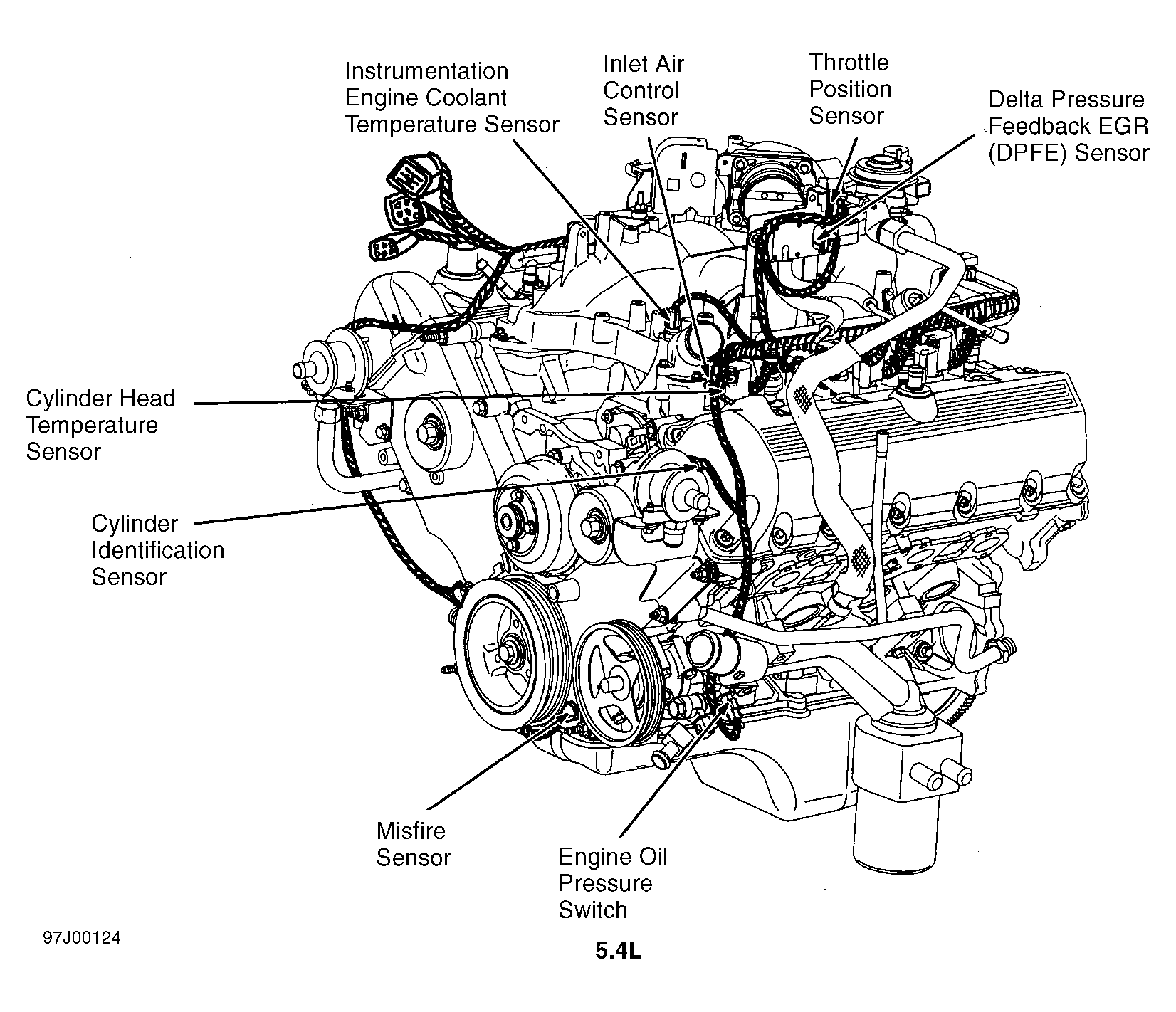 Instrumentation Engine Coolant Temperature Sensor

Inlet Air Control Sensor

Throttle Position Sensor

Delta Pressure Feedback EGR (DPFE) Sensor

Cylinder Head Temperature Sensor

Cylinder Identification Sensor

Misfire Sensor

Engine Oil Pressure Switch

97J00124

5.4L