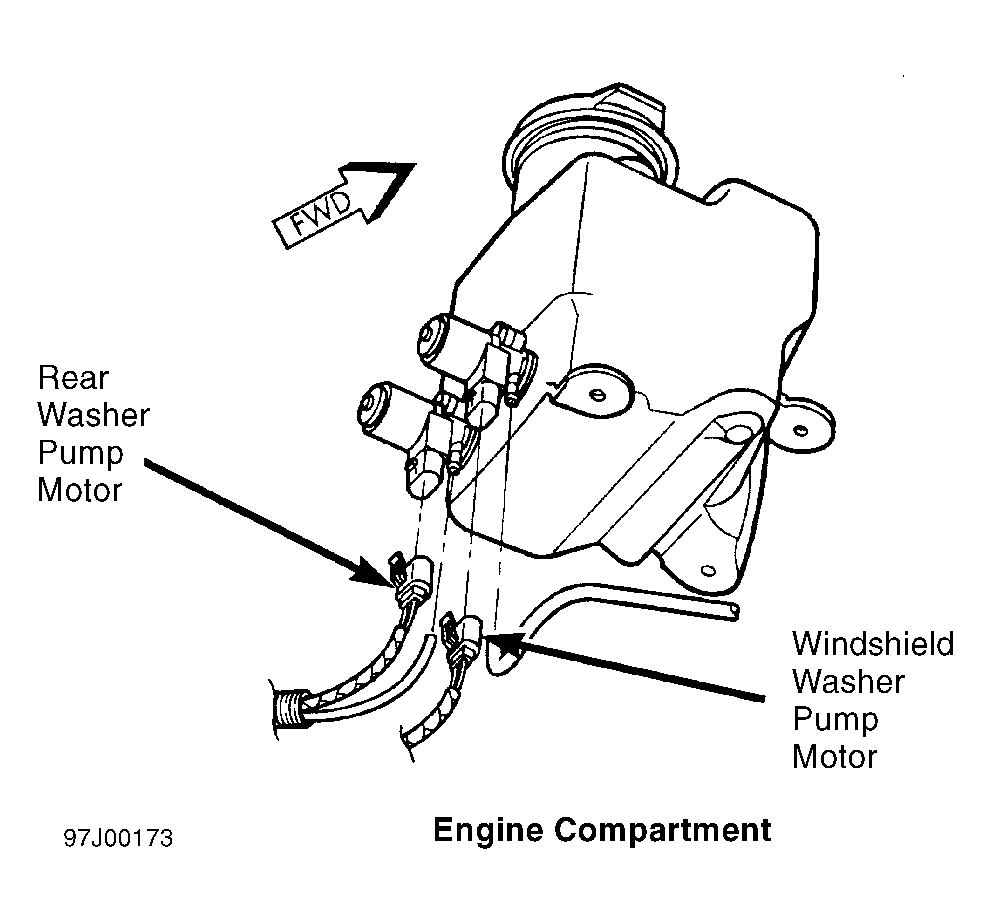 FWD

Rear Washer Pump Motor

Windshield Washer Pump Motor

97J00173

Engine Compartment