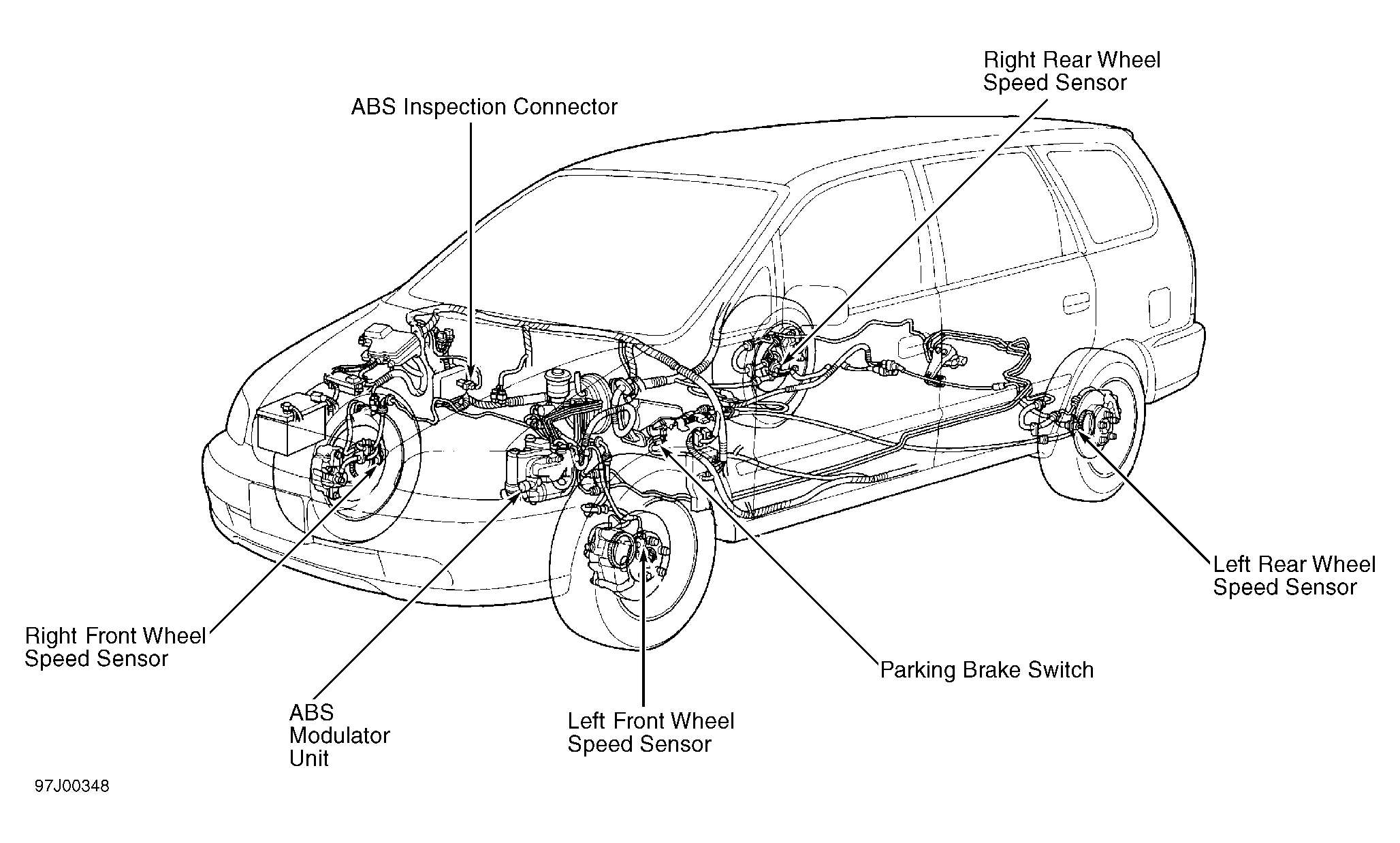 Right Rear Wheel Speed Sensor

ABS Inspection Connector

Left Rear Wheel Speed Sensor

Right Front Wheel Speed Sensor

Parking Brake Switch

ABS Modulator Unit

Left Front Wheel Speed Sensor

97J00348