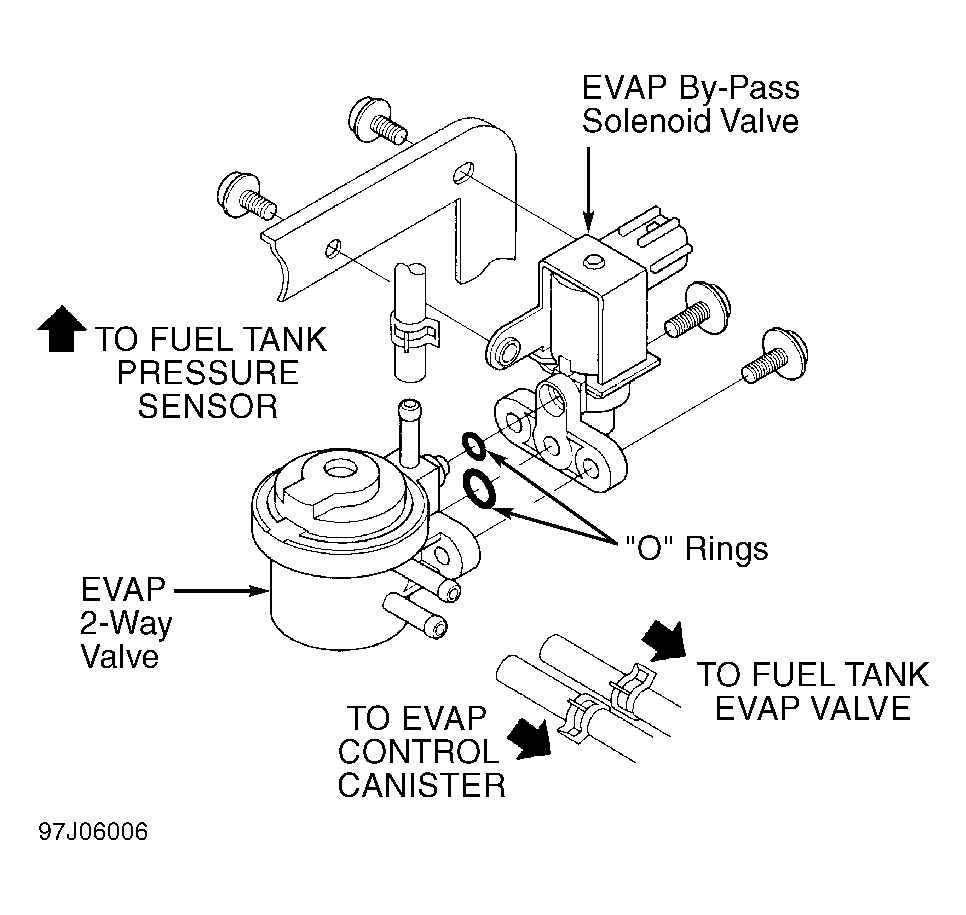 EVAP By-Pass Solenoid Valve

TO FUEL TANK PRESSURE SENSOR

"O" Rings

EVAP 2-Way Valve

TO FUEL TANK EVAP VALVE

TO EVAP CONTROL CANISTER

97J06006