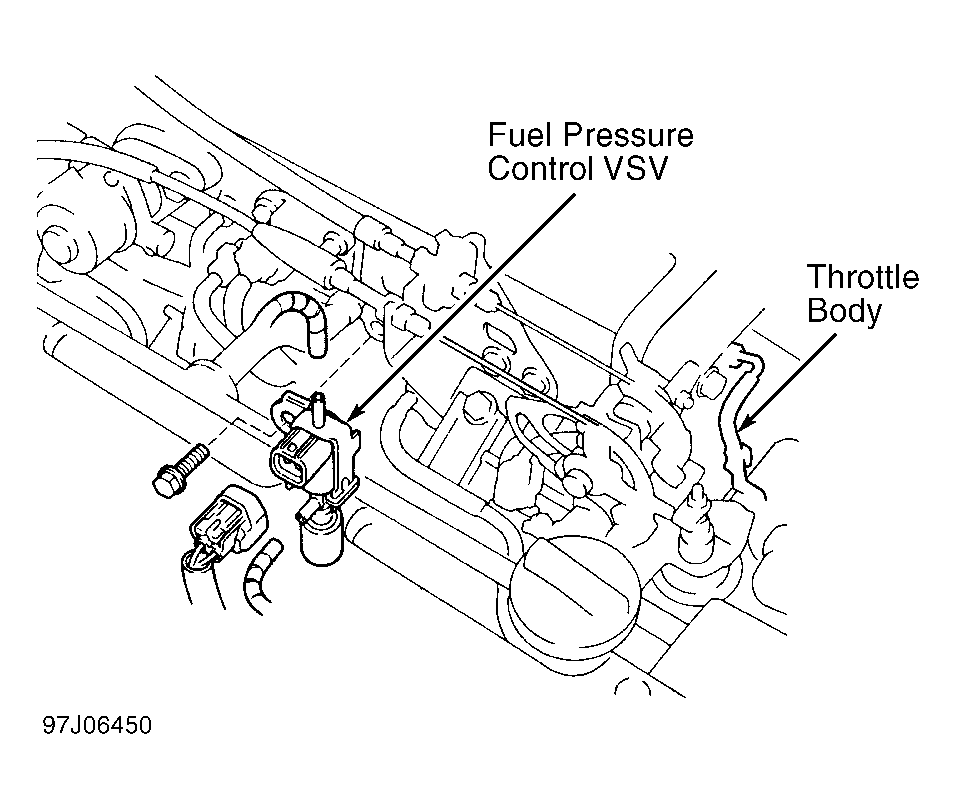 Fuel Pressure Control VSV

Throttle Body

97J06450