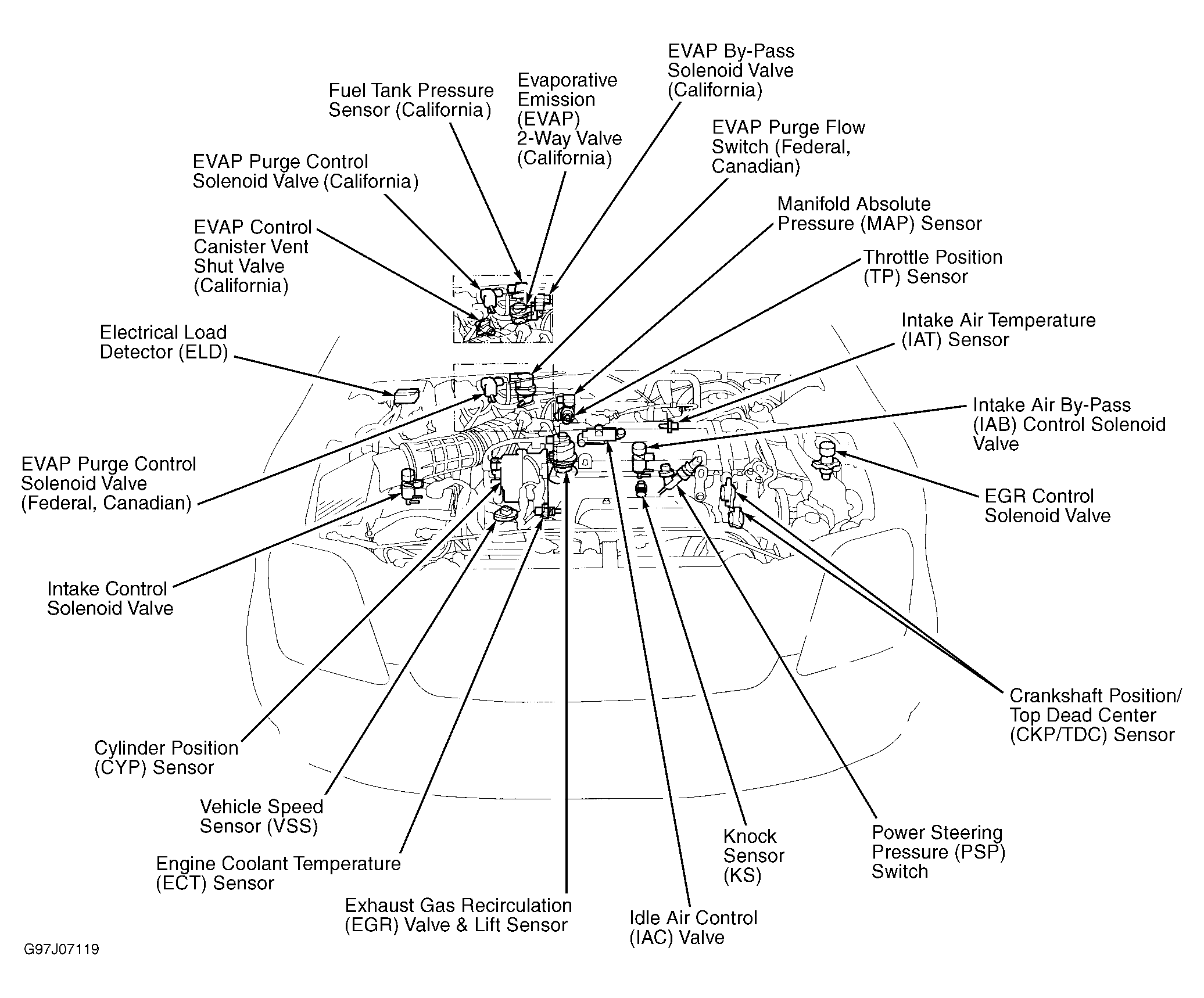 EVAP By-Pass Solenoid Valve (California)

Fuel Tank Pressure Sensor (California)

Evaporative Emission (EVAP) 2-Way Valve (California)

EVAP Purge Flow Switch (Federal, Canadian)

EVAP Purge Control Solenoid Valve (California)

Manifold Absolute Pressure (MAP) Sensor

EVAP Control Canister Vent Shut Valve (California)

Throttle Position (TP) Sensor

Electrical Load Detector (ELD)

Intake Air Temperature (IAT) Sensor

Intake Air By-Pass (IAB) Control Solenoid Valve

EVAP Purge Control Solenoid Valve (Federal, Canadian)

EGR Control Solenoid Valve

Intake Control Solenoid Valve

Crankshaft Position/ Top Dead Center (CKP/TDC) Sensor

Cylinder Position (CYP) Sensor

Vehicle Speed Sensor (VSS)

Knock Sensor (KS)

Power Steering Pressure (PSP) Switch

Engine Coolant Temperature (ECT) Sensor

Exhaust Gas Recirculation (EGR) Valve & Lift Sensor

Idle Air Control (IAC) Valve

G97J07119