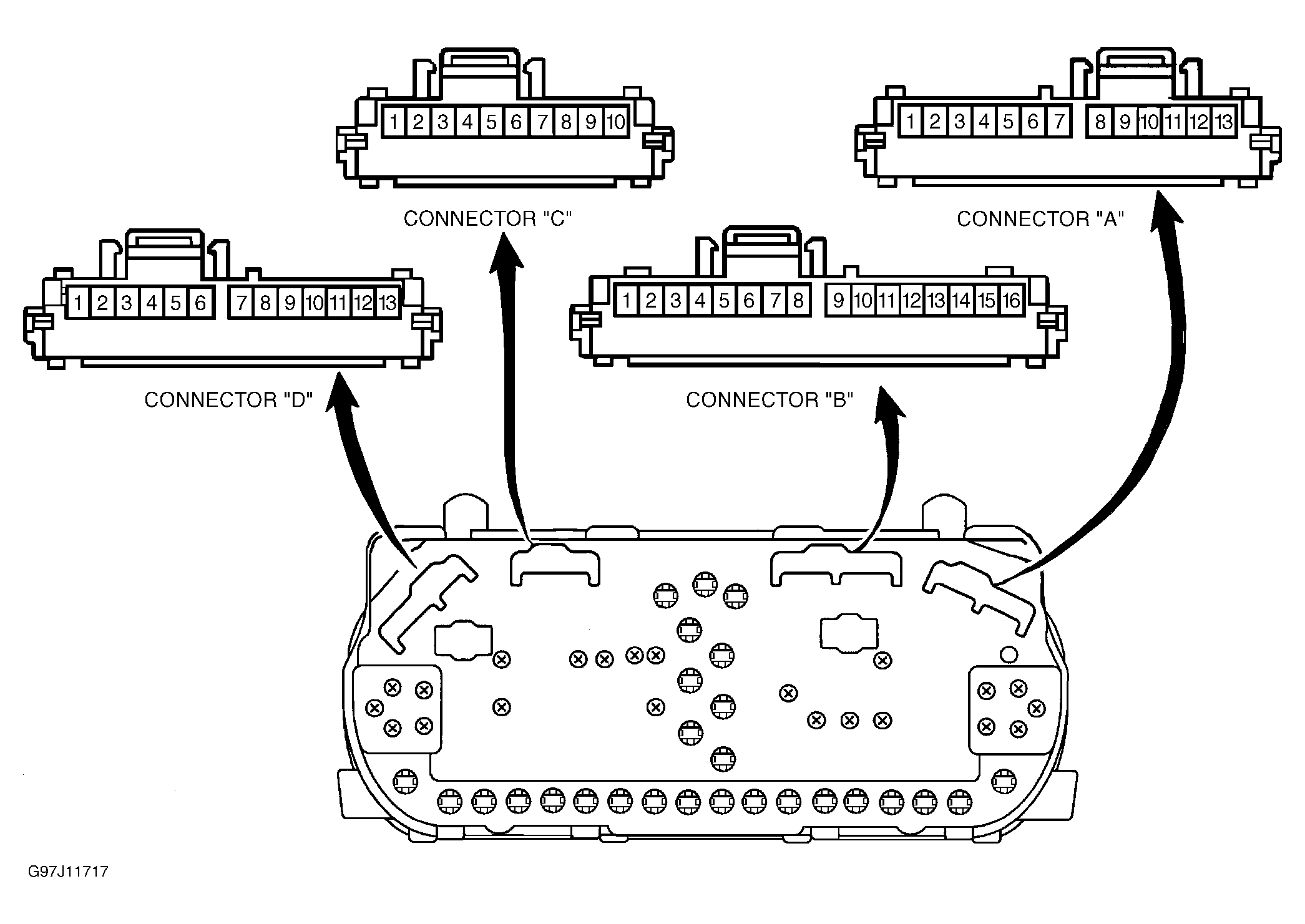 1 2 3 4 5 6 7 8 9 10

CONNECTOR "C"

1 2 3 4 5 6 7 8 9 10 11 12 13

CONNECTOR "A"

1 2 3 4 5 6 7 8 9 10 11 12 13

CONNECTOR "D"

1 2 3 4 5 6 7 8 9 10 11 12 13 14 15 16

CONNECTOR "B"

G97J11717