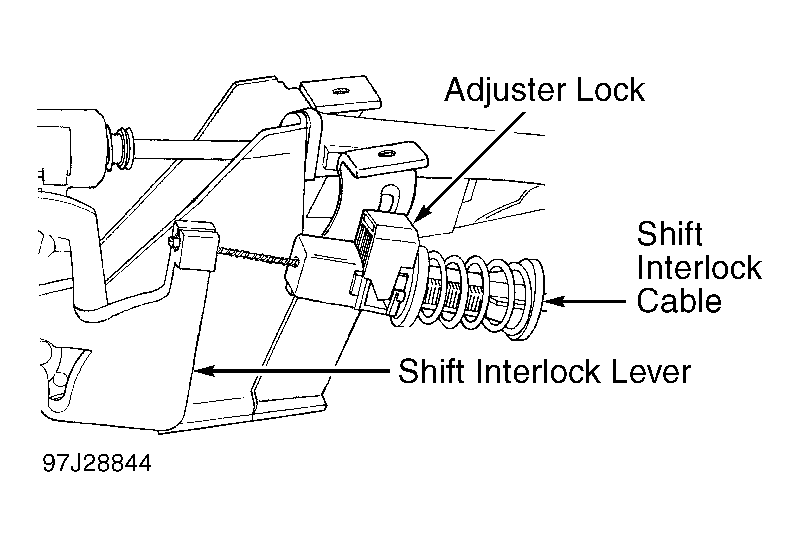 Adjuster Lock

Shift Interlock Cable

Shift Interlock Lever

97J28844