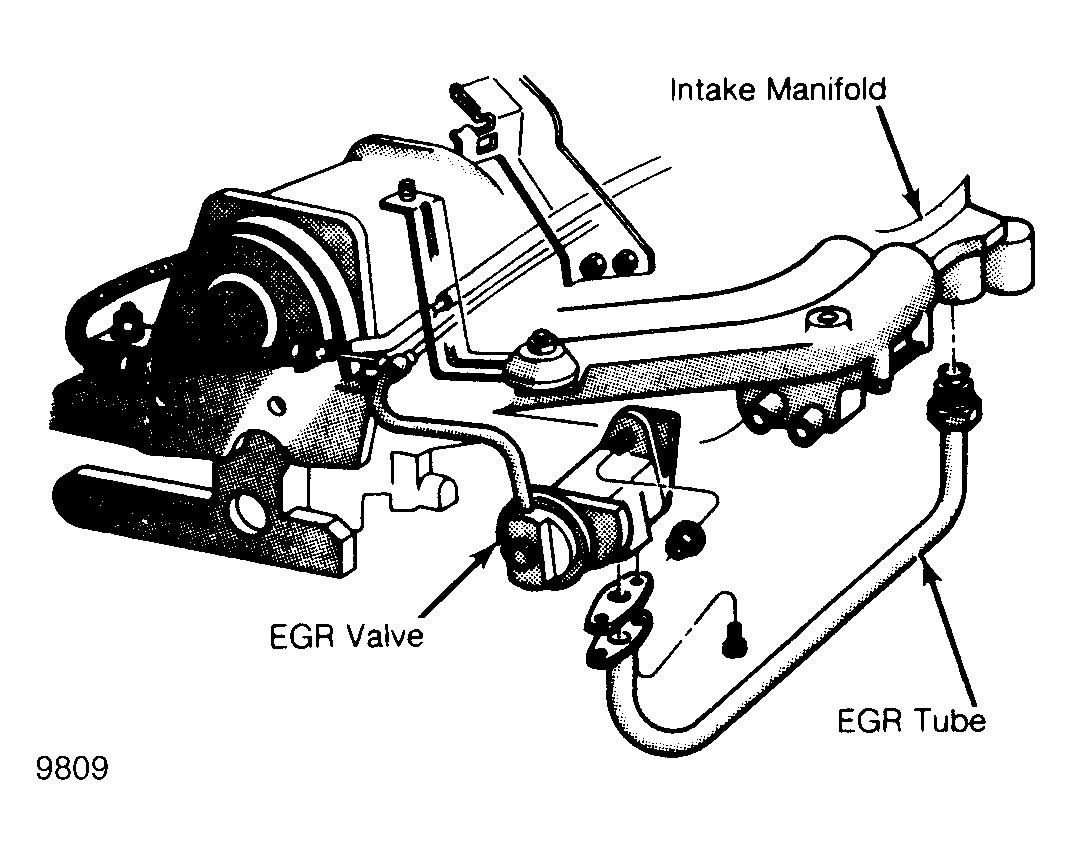 Intake Manifold

EGR Valve

EGR Tube

9809