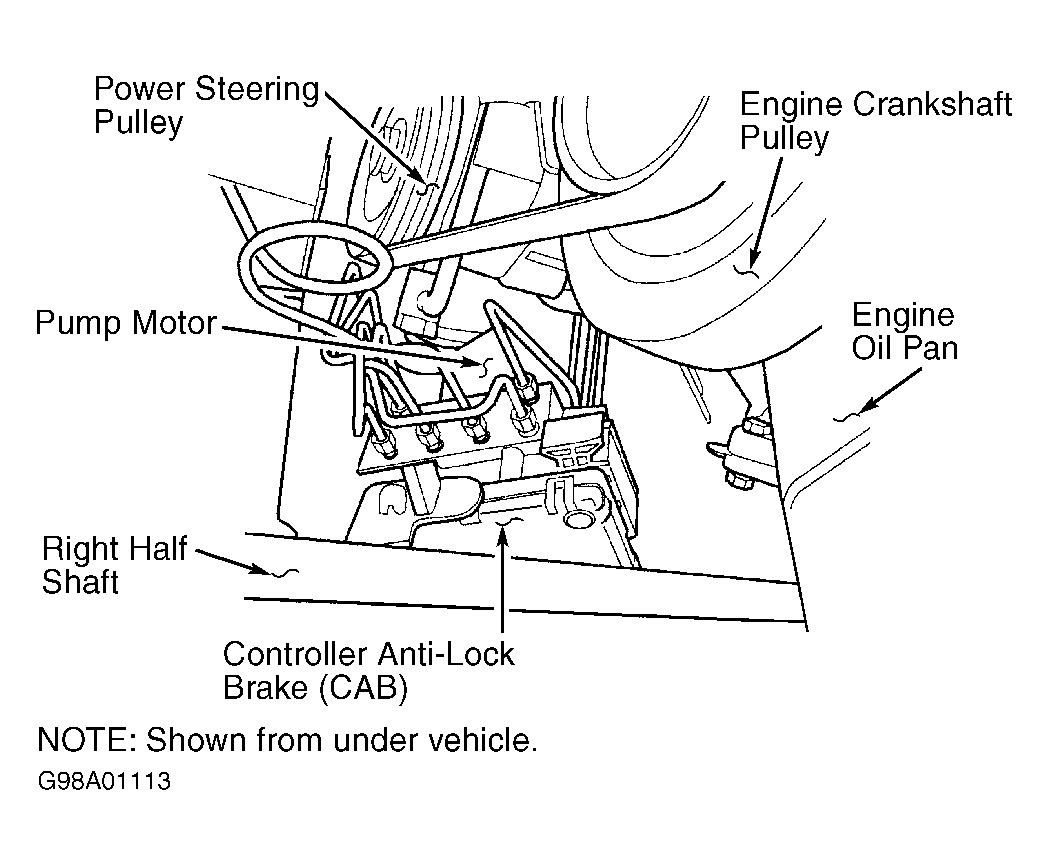 Power Steering Pulley

Engine Crankshaft Pulley

Pump Motor

Engine Oil Pan

Right Half Shaft

Controller Anti-Lock Brake (CAB)

NOTE: Shown from under vehicle.

G98A01113