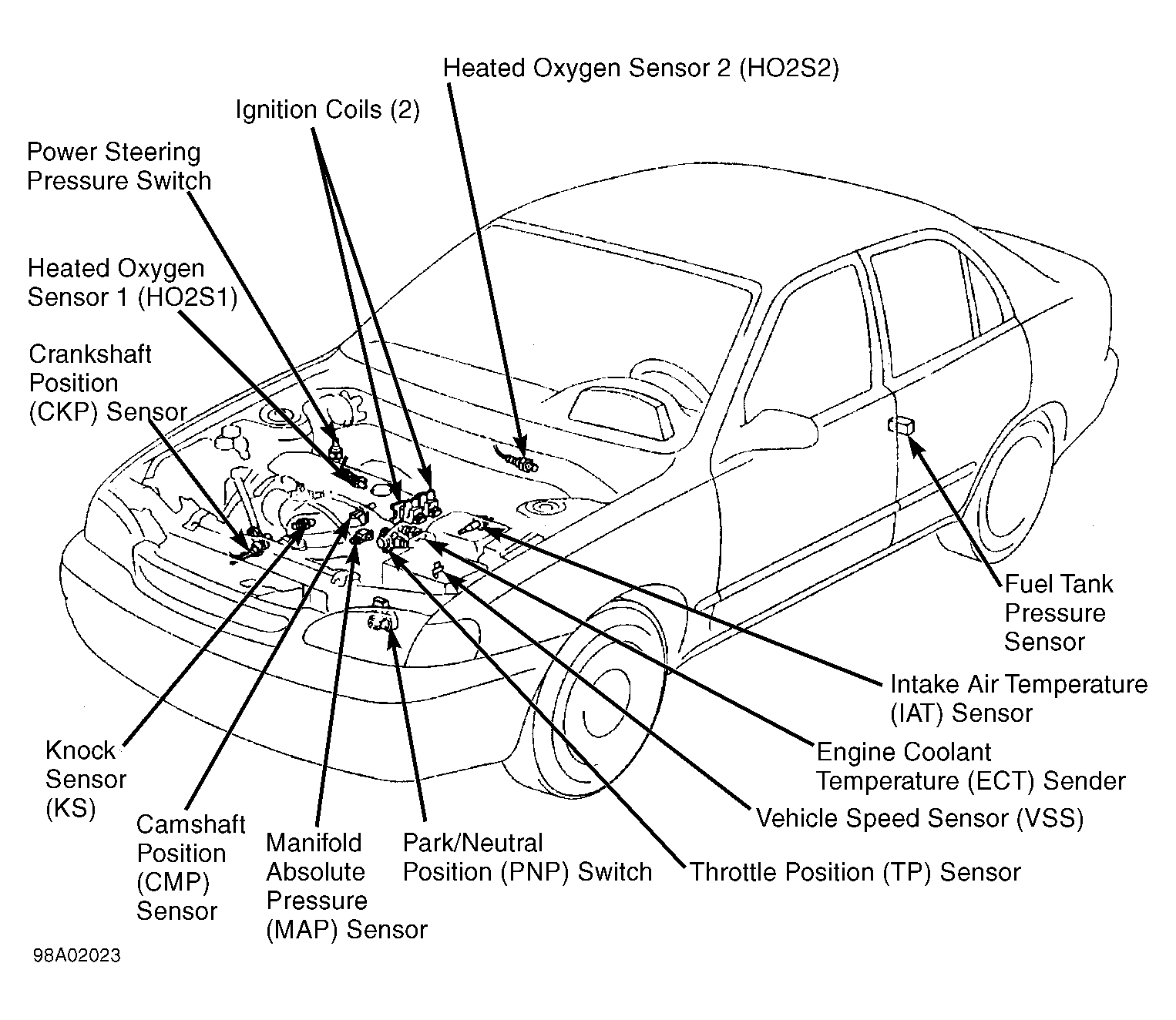 Heated Oxygen Sensor 2 (HO2S2)

Ignition Coils (2)

Power Steering Pressure Switch

Heated Oxygen Sensor 1 (HO2S1)

Crankshaft Position (CKP) Sensor

Fuel Tank Pressure Sensor

Intake Air Temperature (IAT) Sensor

Engine Coolant Temperature (ECT) Sender

Vehicle Speed Sensor (VSS)

Throttle Position (TP) Sensor

Knock Sensor (KS)

Camshaft Position (CMP) Sensor

Manifold Absolute Pressure (MAP) Sensor

Park/Neutral Position (PNP) Switch

98A02023