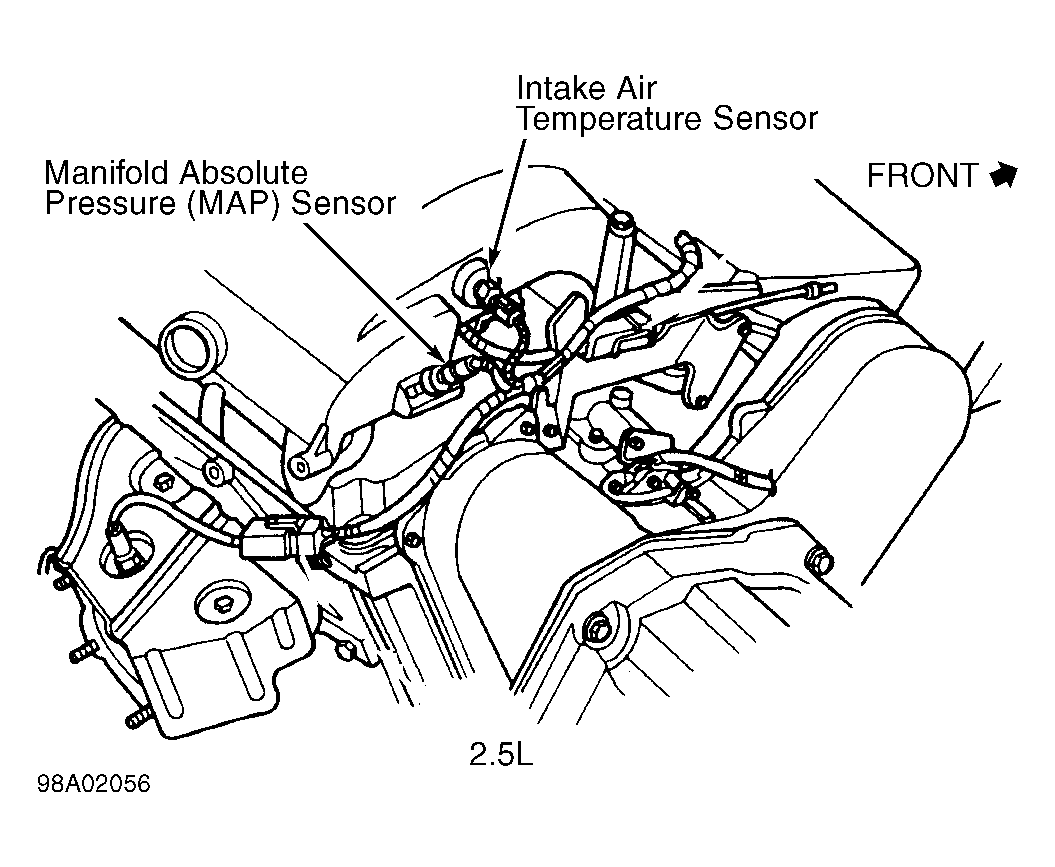 Intake Air
Temperature Sensor

Manifold Absolute
Pressure (MAP) Sensor

FRONT

2.5L

98A02056