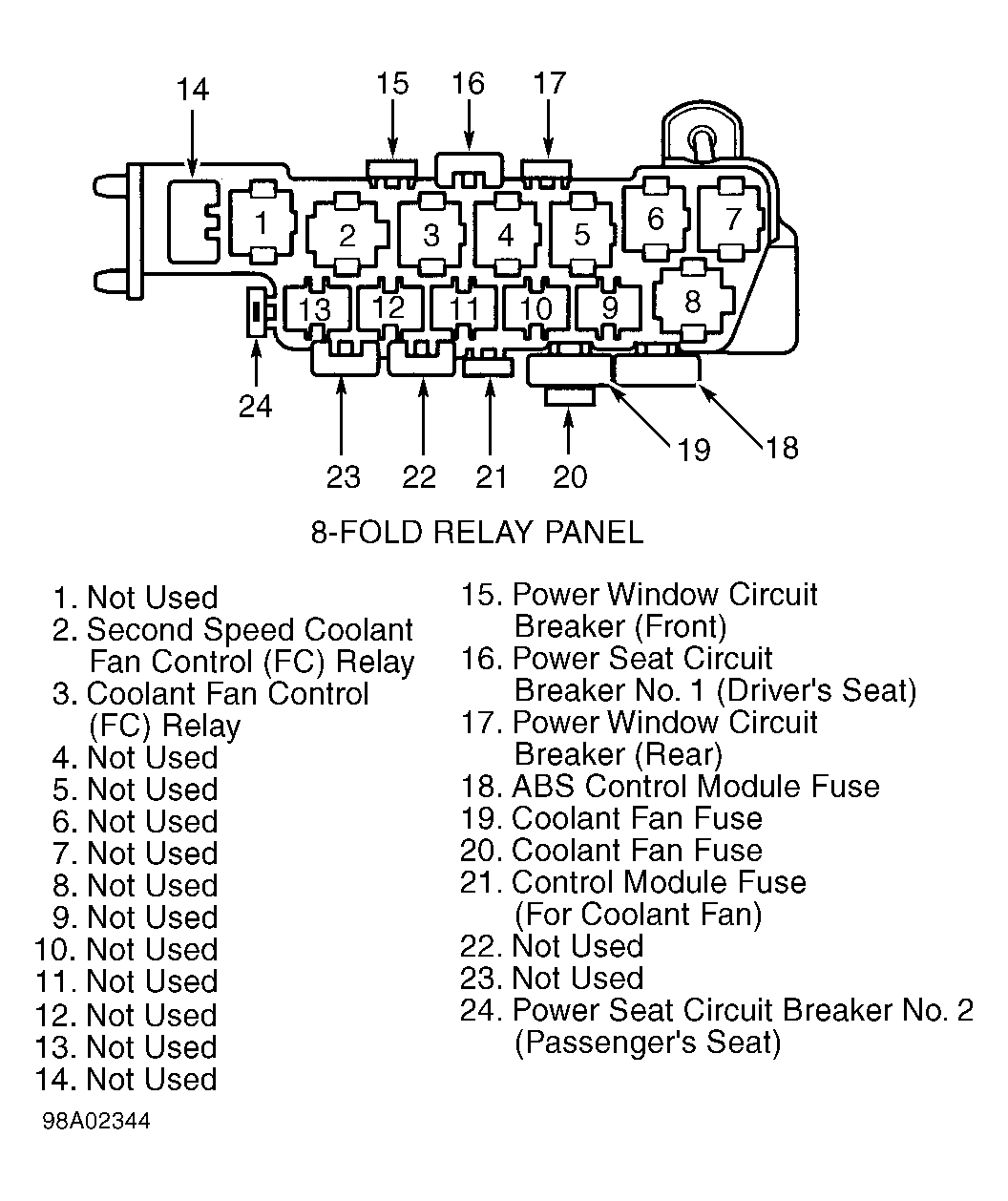 14 15 16 17

1 2 3 4 5 6 7

13 12 11 10 9 8

24

23 22 21 20 19 18

8-FOLD RELAY PANEL

1. Not Used
2. Second Speed Coolant Fan Control (FC) Relay
3. Coolant Fan Control (FC) Relay
4. Not Used
5. Not Used
6. Not Used
7. Not Used
8. Not Used
9. Not Used
10. Not Used
11. Not Used
12. Not Used
13. Not Used
14. Not Used

15. Power Window Circuit Breaker (Front)
16. Power Seat Circuit Breaker No. 1 (Driver's Seat)
17. Power Window Circuit Breaker (Rear)
18. ABS Control Module Fuse
19. Coolant Fan Fuse
20. Coolant Fan Fuse
21. Control Module Fuse (For Coolant Fan)
22. Not Used
23. Not Used
24. Power Seat Circuit Breaker No. 2 (Passenger's Seat)

98A02344