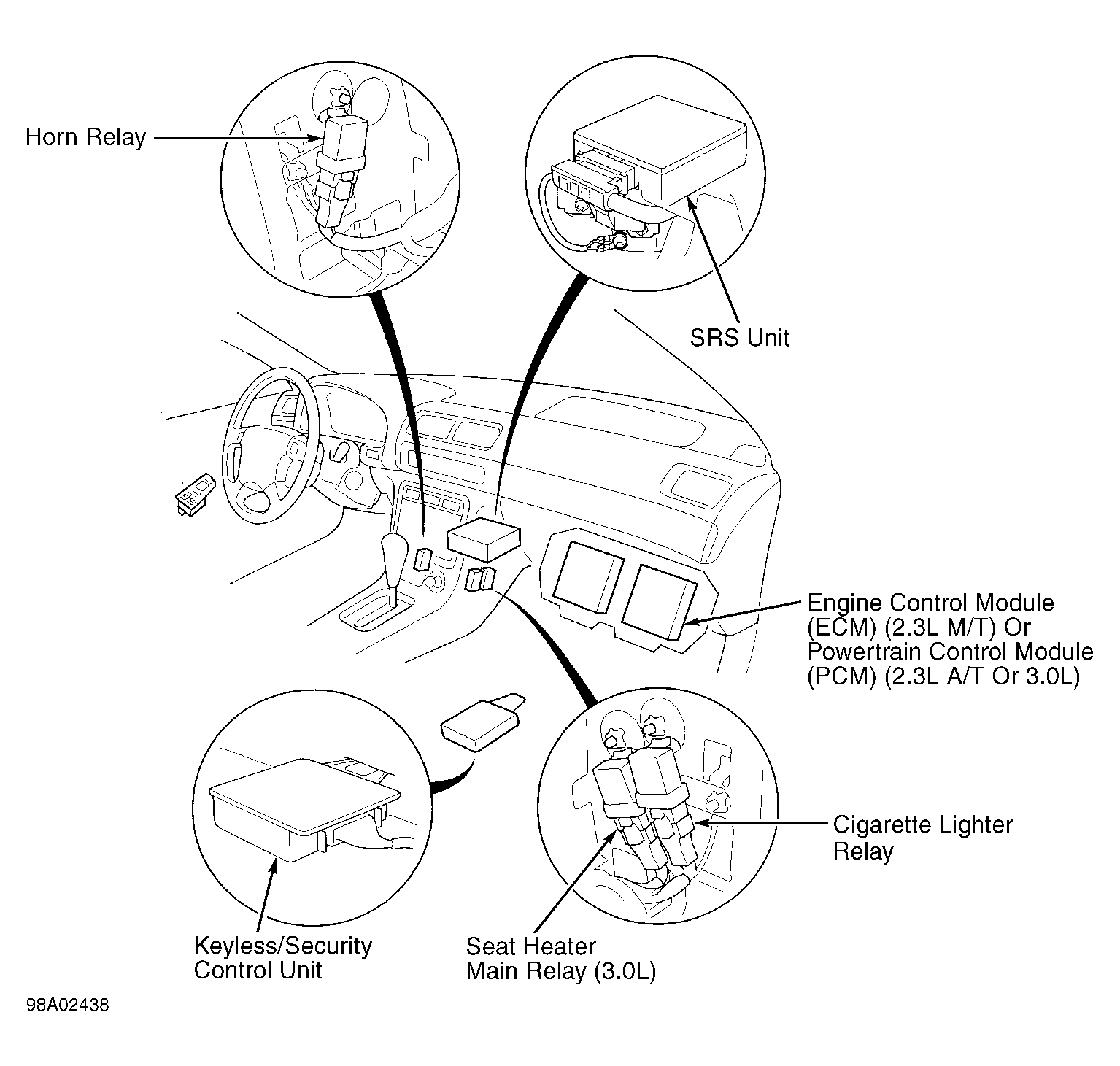 Horn Relay

SRS Unit

Engine Control Module (ECM) (2.3L M/T) Or Powertrain Control Module (PCM) (2.3L A/T Or 3.0L)

Cigarette Lighter Relay

Keyless/Security Control Unit

Seat Heater Main Relay (3.0L)

98A02438