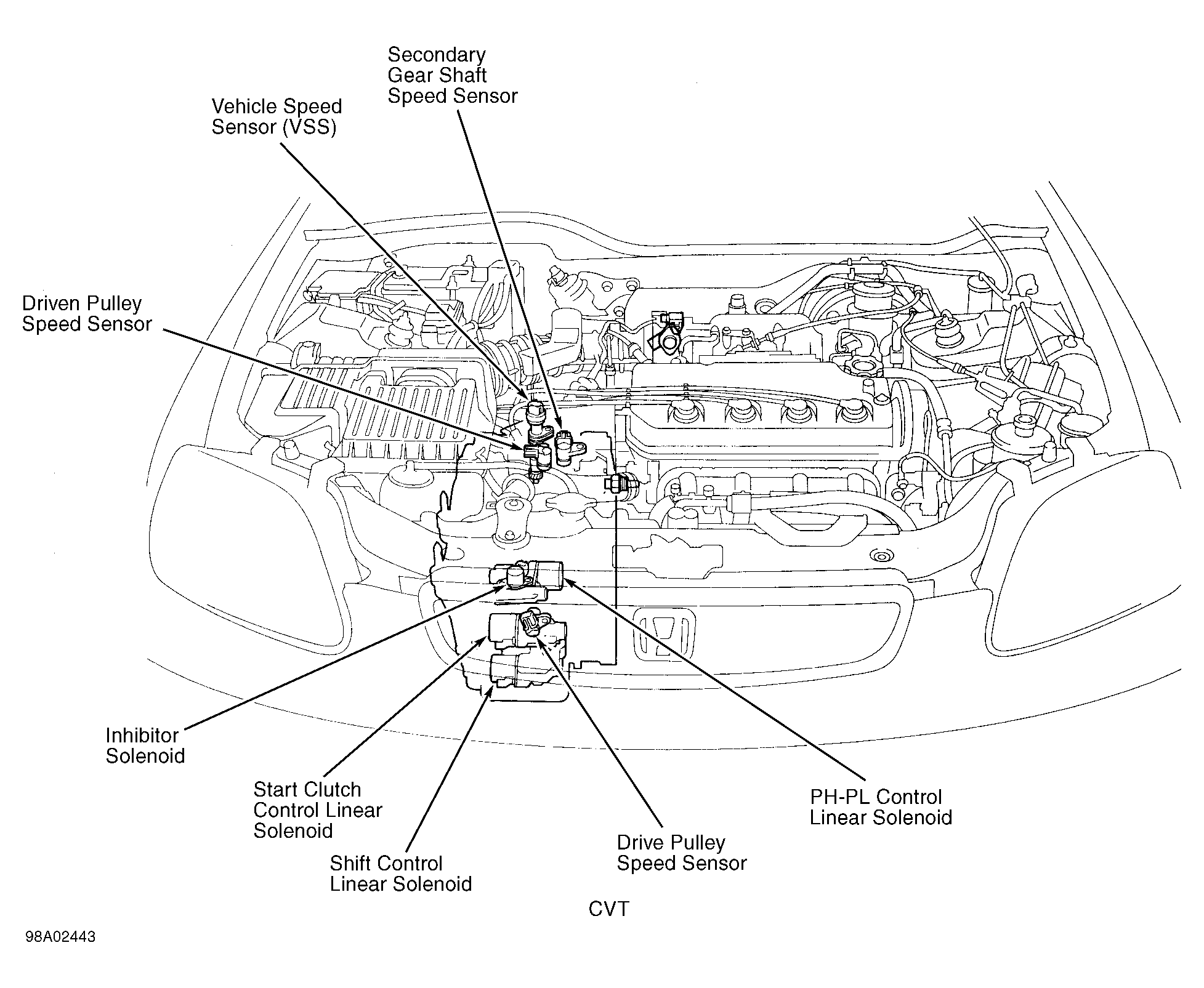 Secondary Gear Shaft Speed Sensor

Vehicle Speed Sensor (VSS)

Driven Pulley Speed Sensor

Inhibitor Solenoid

Start Clutch Control Linear Solenoid

Shift Control Linear Solenoid

Drive Pulley Speed Sensor

PH-PL Control Linear Solenoid

CVT

98A02443