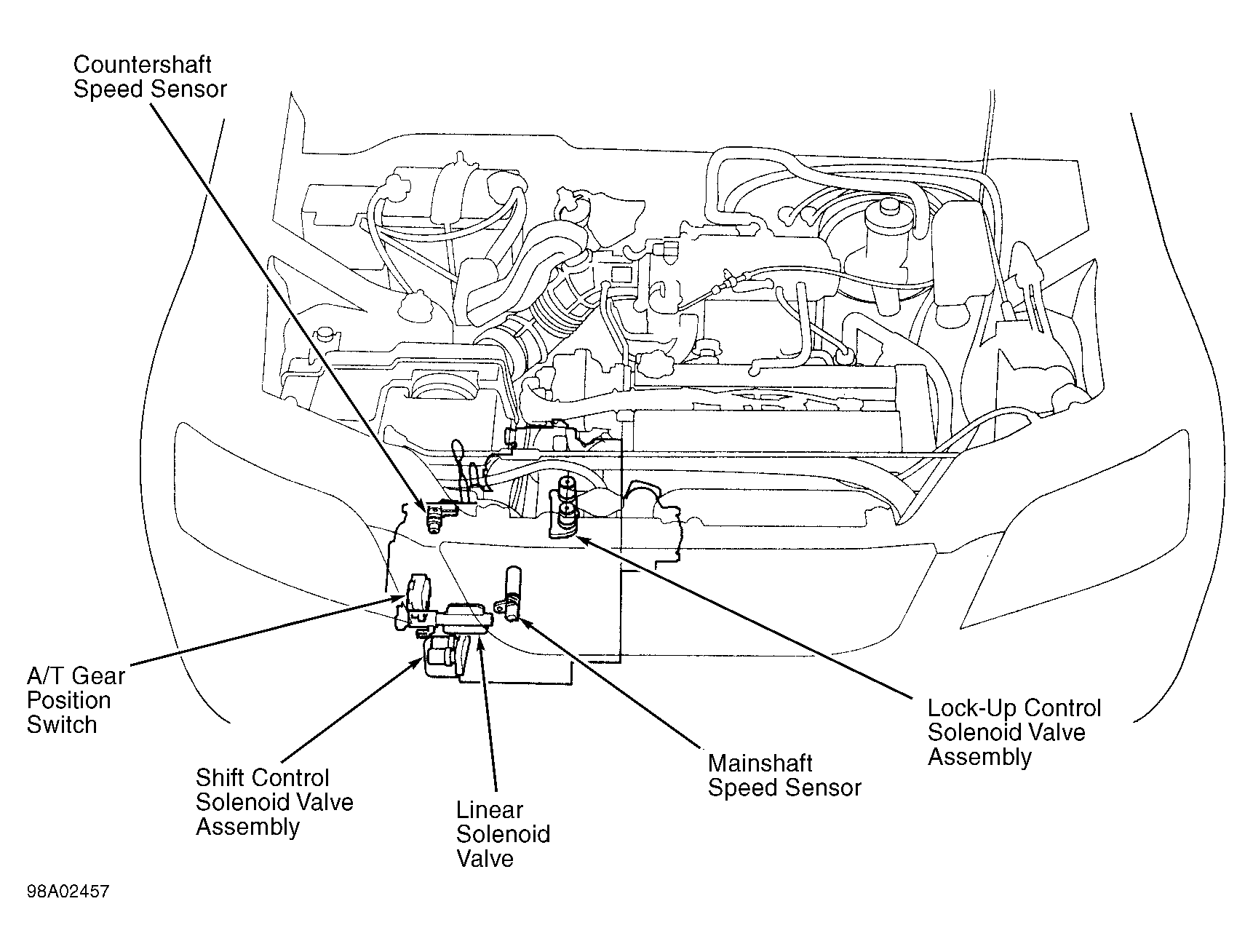 Countershaft Speed Sensor

A/T Gear Position Switch

Shift Control Solenoid Valve Assembly

Linear Solenoid Valve

Mainshaft Speed Sensor

Lock-Up Control Solenoid Valve Assembly

98A02457