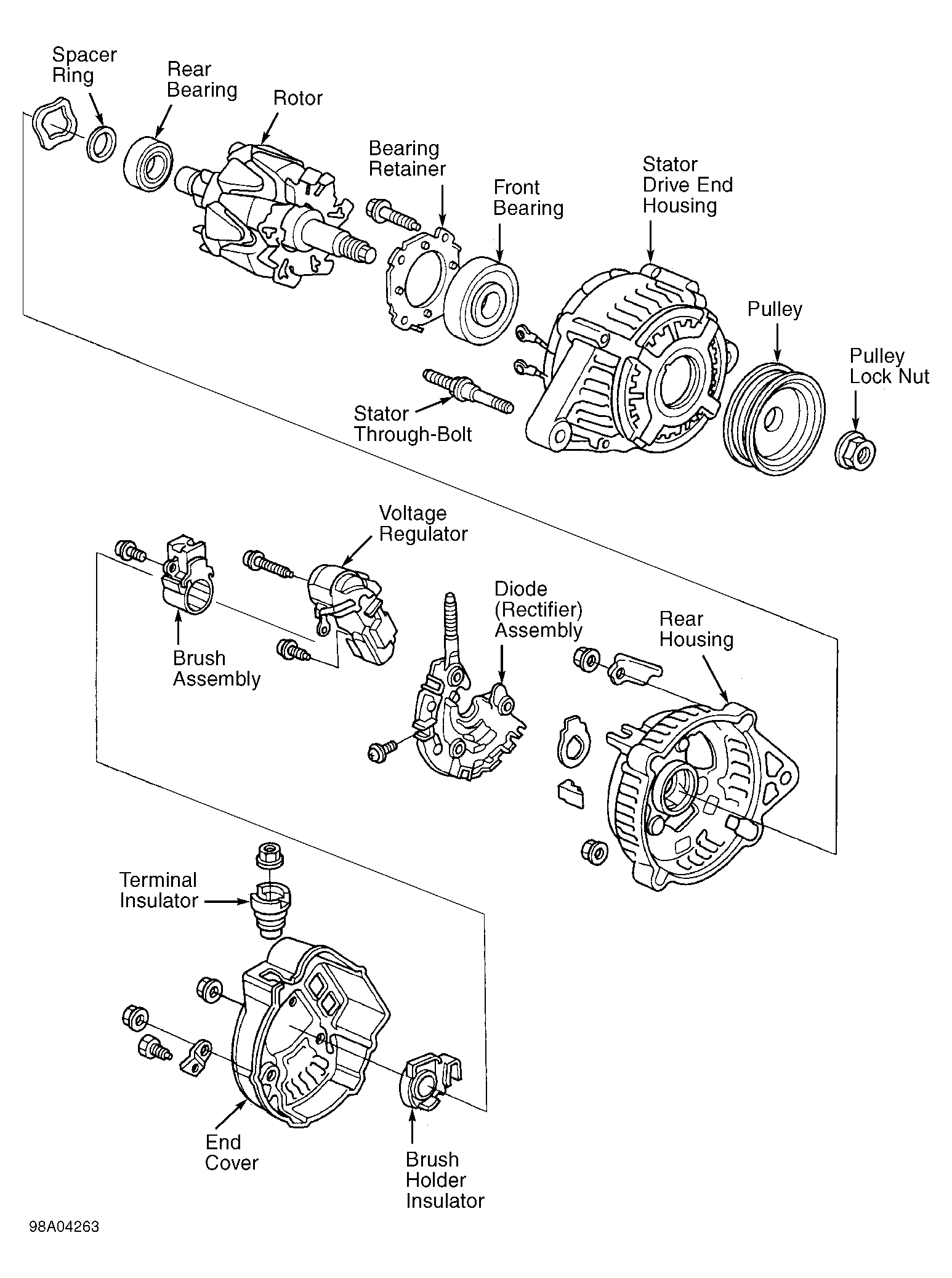 Spacer Ring

Rear Bearing

Rotor

Bearing Retainer

Front Bearing

Stator Drive End Housing

Pulley

Pulley Lock Nut

Stator Through-Bolt

Voltage Regulator

Diode (Rectifier) Assembly

Rear Housing

Brush Assembly

Terminal Insulator

End Cover

Brush Holder Insulator

98A04263