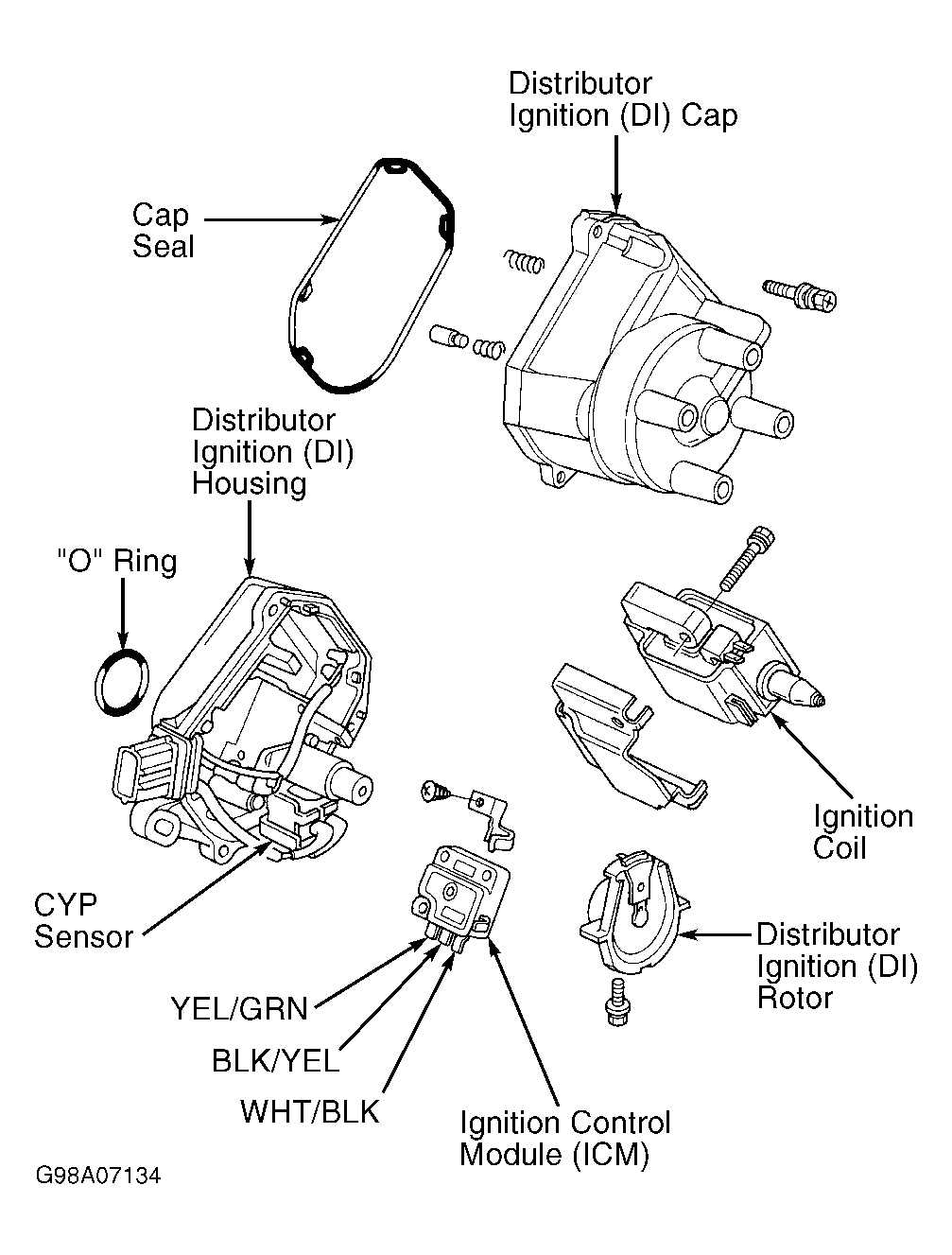 Distributor Ignition (DI) Cap

Cap Seal

Distributor Ignition (DI) Housing

"O" Ring

Ignition Coil

CYP Sensor

Distributor Ignition (DI) Rotor

YEL/GRN

BLK/YEL

WHT/BLK

Ignition Control Module (ICM)

G98A07134