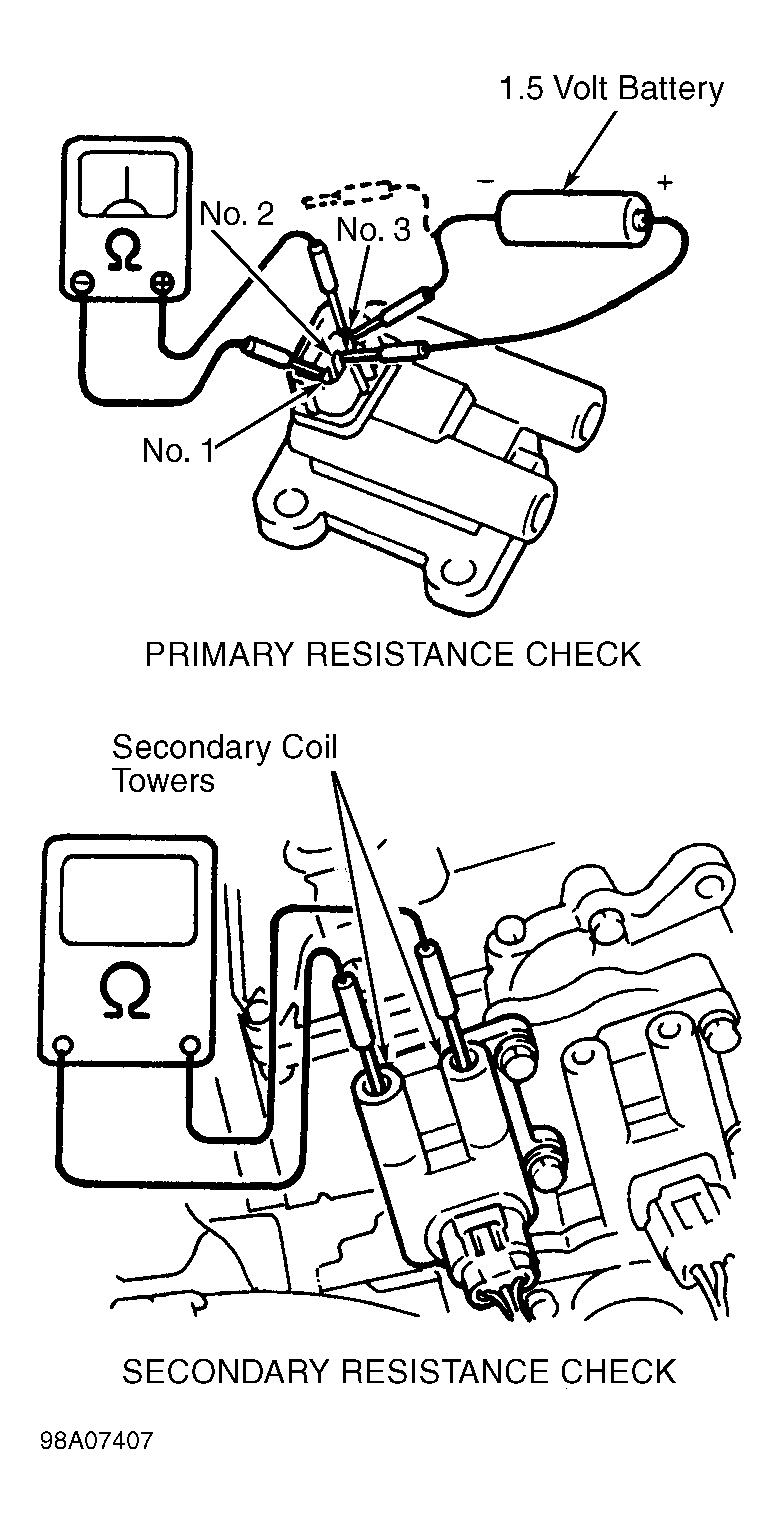 1.5 Volt Battery
−
+
Ω
No. 2
No. 3
No. 1
PRIMARY RESISTANCE CHECK

Secondary Coil Towers
Ω
SECONDARY RESISTANCE CHECK

98A07407