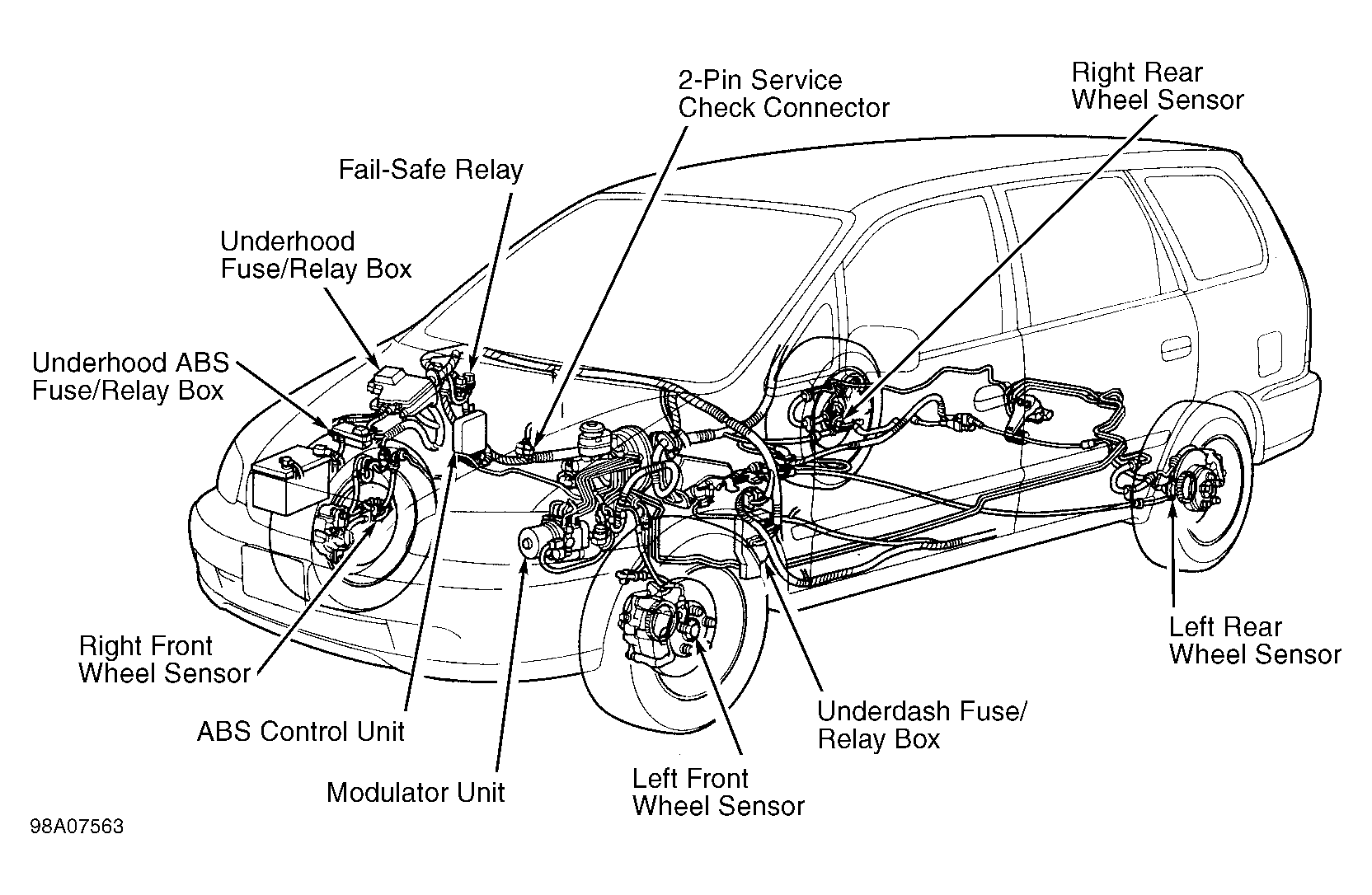 2-Pin Service
Check Connector

Right Rear
Wheel Sensor

Fail-Safe Relay

Underhood
Fuse/Relay Box

Underhood ABS
Fuse/Relay Box

Right Front
Wheel Sensor

ABS Control Unit

Modulator Unit

Left Front
Wheel Sensor

Underdash Fuse/
Relay Box

Left Rear
Wheel Sensor

98A07563