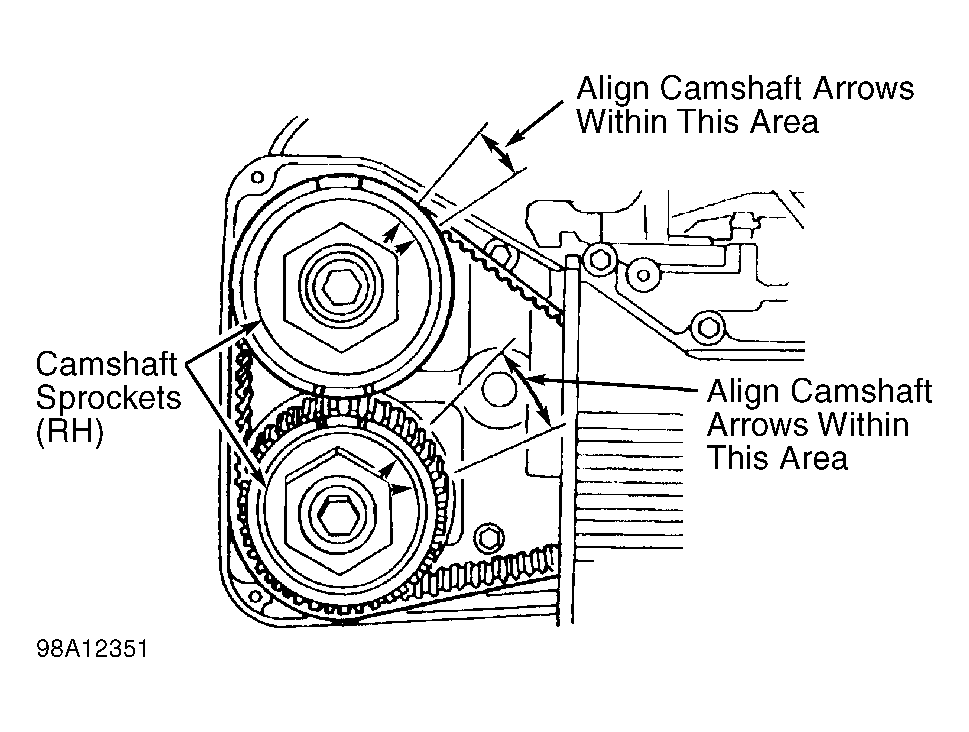 Align Camshaft Arrows Within This Area

Camshaft Sprockets (RH)

Align Camshaft Arrows Within This Area

98A12351