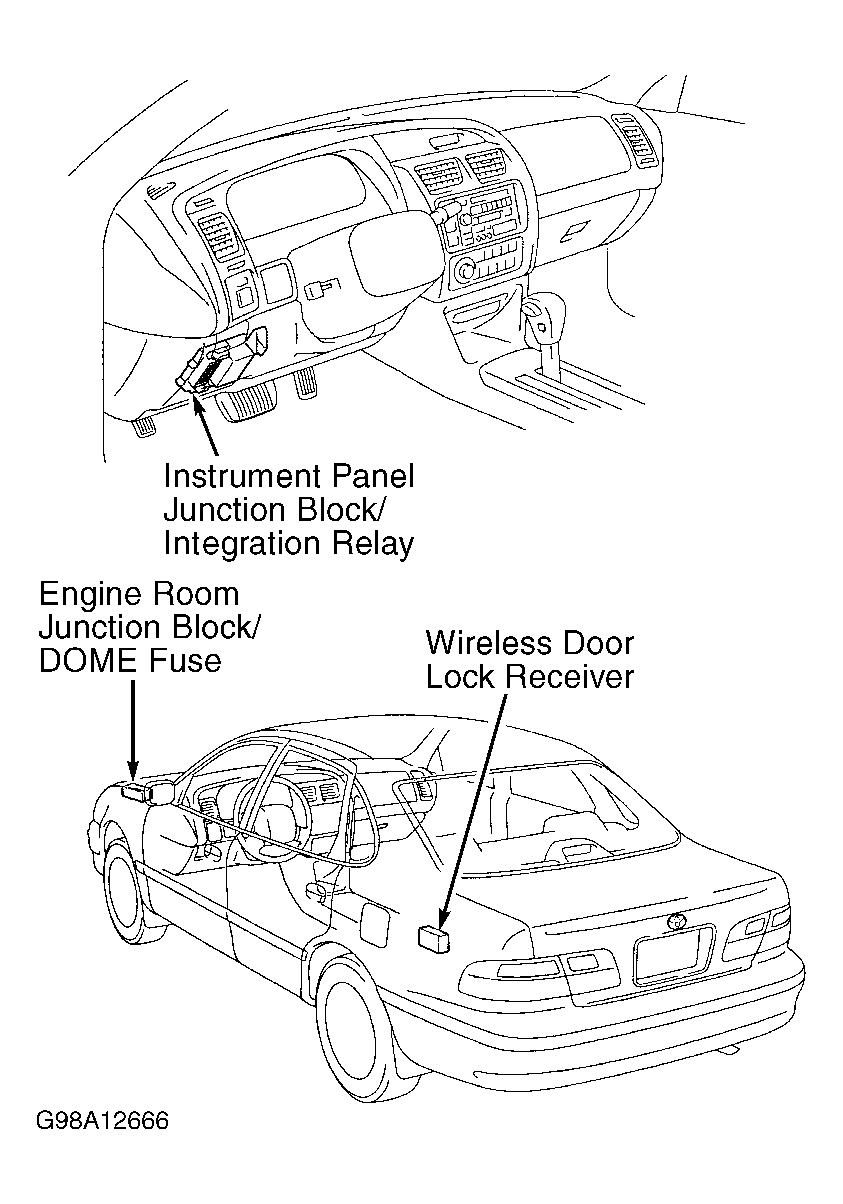 Instrument Panel
Junction Block/
Integration Relay

Engine Room
Junction Block/
DOME Fuse

Wireless Door
Lock Receiver

G98A12666