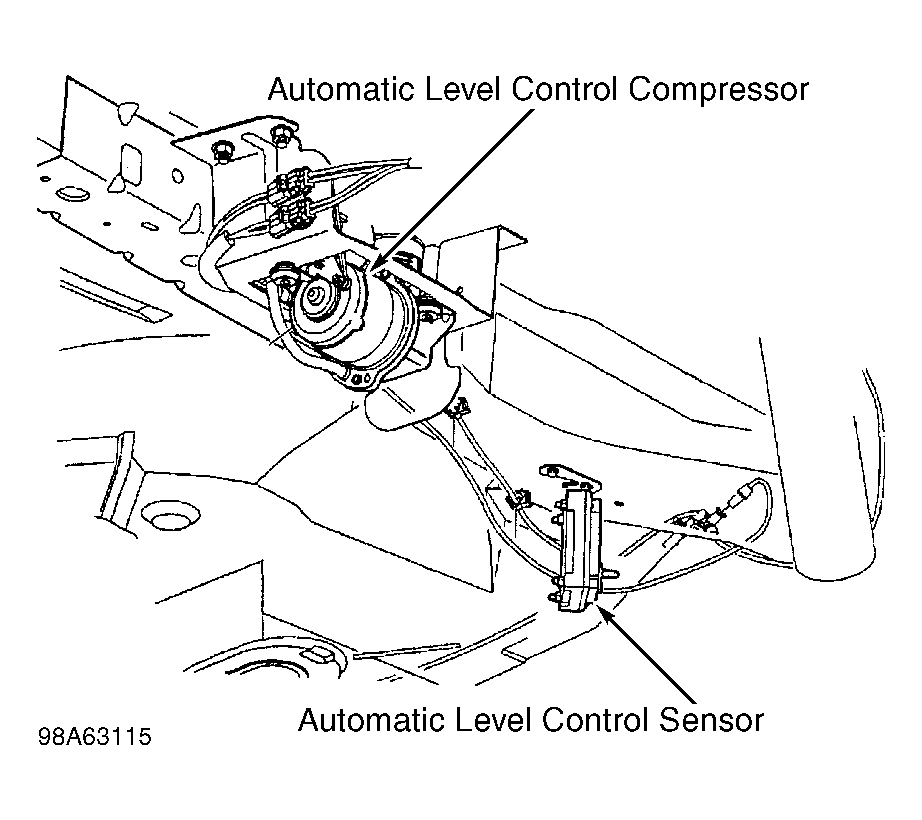 Automatic Level Control Compressor

Automatic Level Control Sensor

98A63115