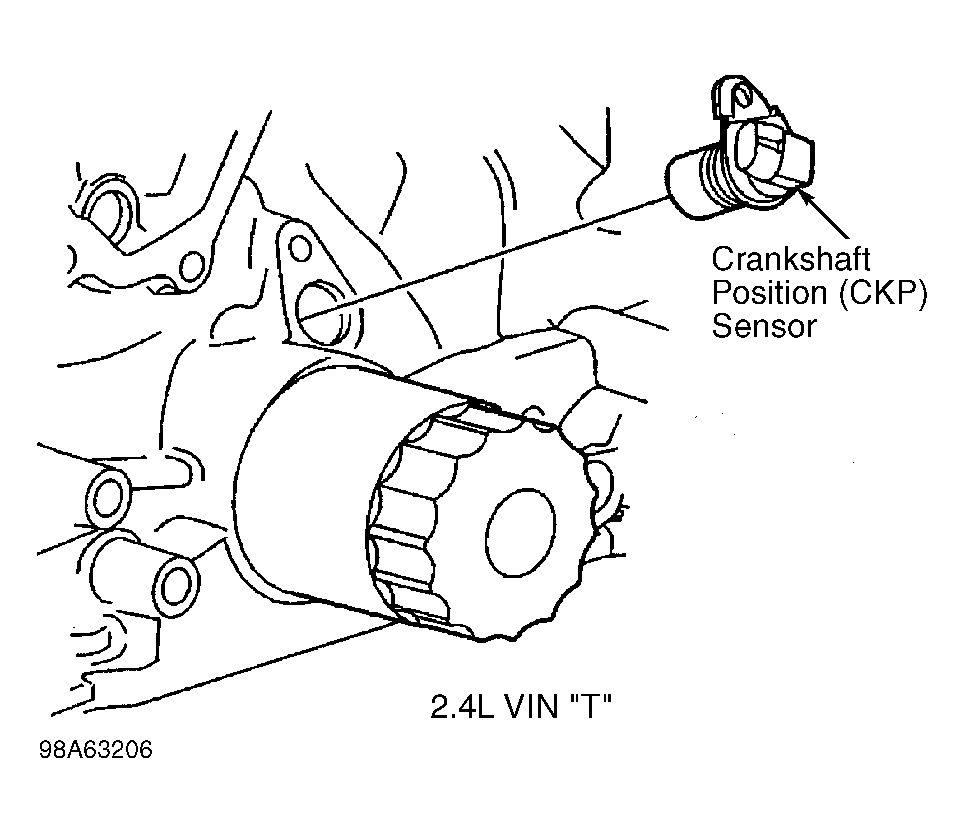 Crankshaft Position (CKP) Sensor

2.4L VIN "T"

98A63206