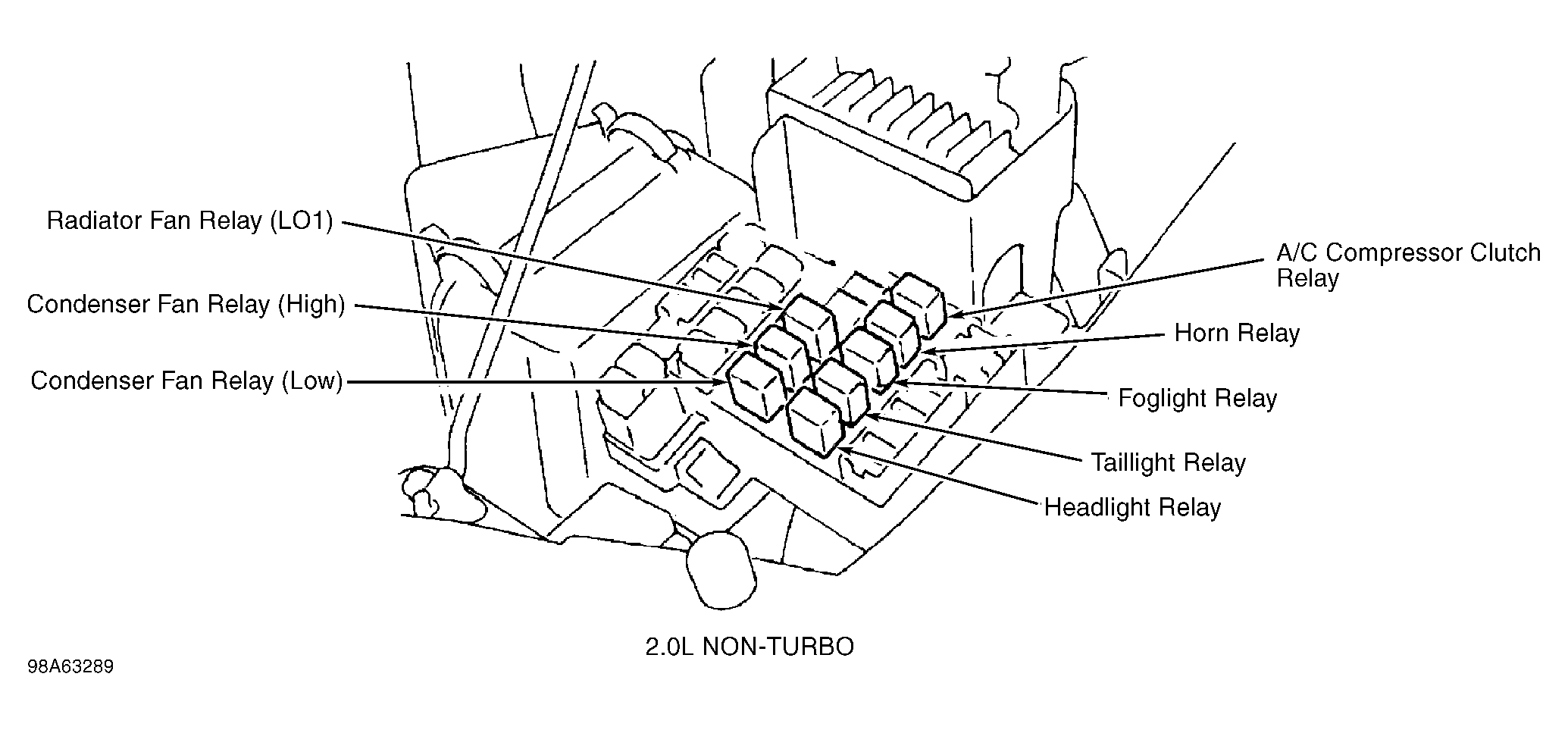 Radiator Fan Relay (LO1)
Condenser Fan Relay (High)
Condenser Fan Relay (Low)

A/C Compressor Clutch Relay
Horn Relay
Foglight Relay
Taillight Relay
Headlight Relay

2.0L NON-TURBO

98A63289